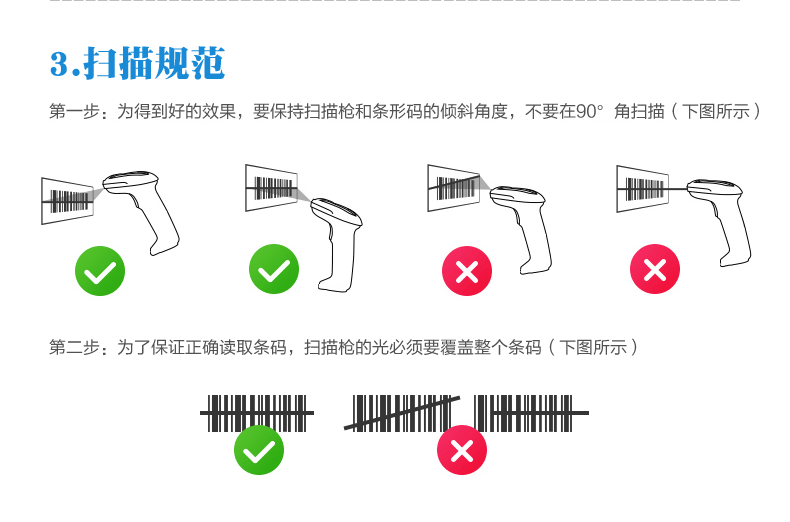 3.扫描规范

第一步：为得到好的效果，要保持扫描枪和条形码的倾斜角度，不要在90° 角扫描（下图所示）

第二步：为了保证正确读取条码，扫描枪的光必须要覆盖整个条码（下图所示）