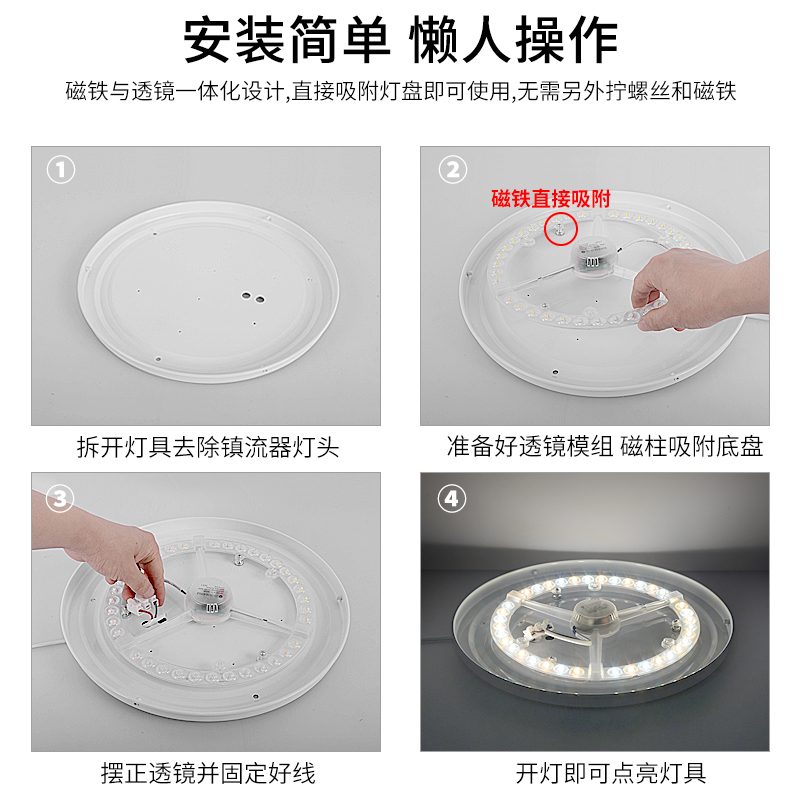 安装简单 懒人操作

磁铁与透镜一体化设计,直接吸附灯盘即可使用,无需另外拧螺丝和磁铁

①

拆开灯具去除镇流器灯头

②

磁铁直接吸附

准备好透镜模组 磁柱吸附底盘

③

摆正透镜并固定好线

④

开灯即可点亮灯具