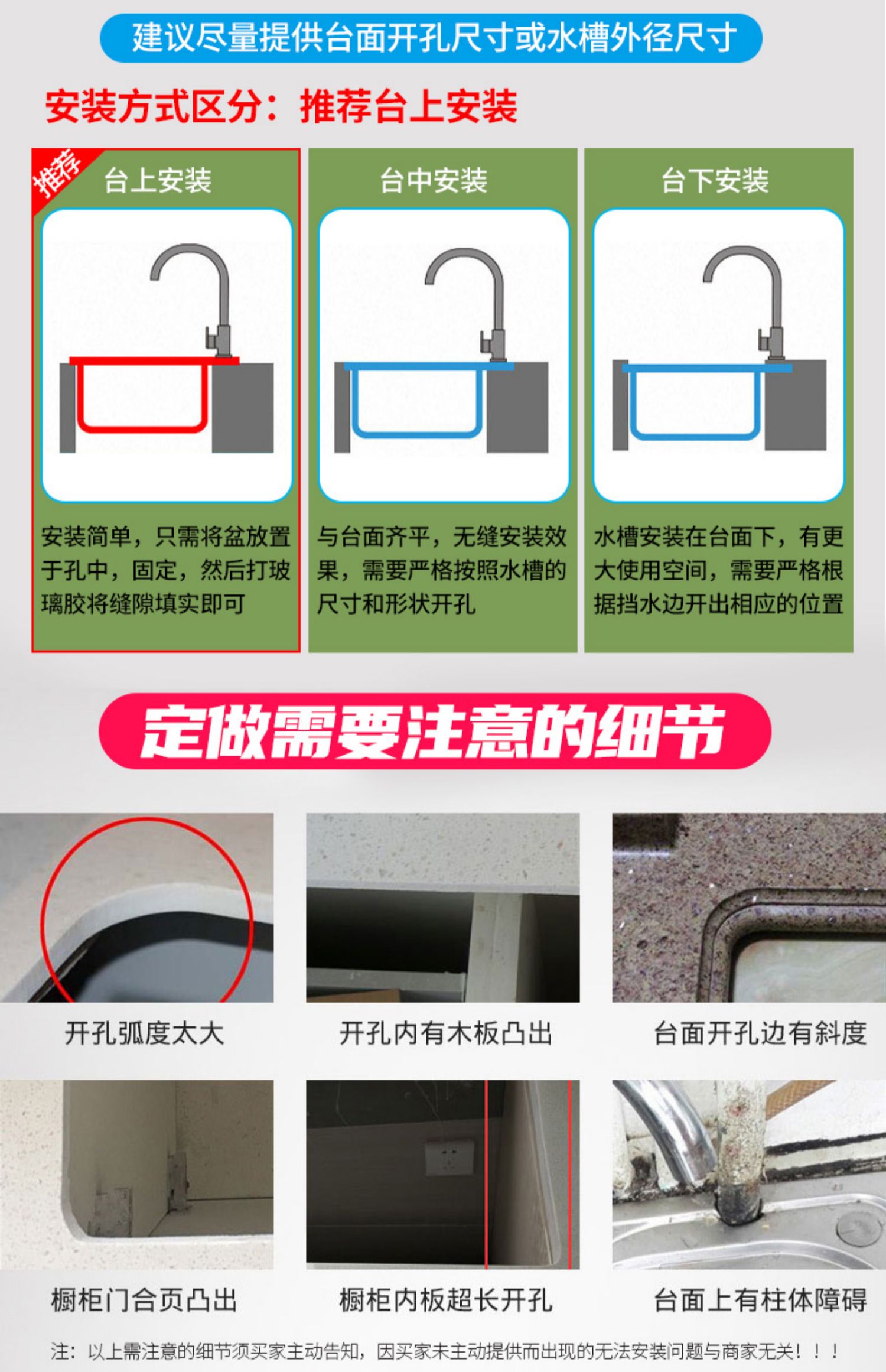 建议尽量提供台面开孔尺寸或水槽外径尺寸

安装方式区分：推荐台上安装

推荐

台上安装

安装简单，只需将盆放置于孔中，固定，然后打玻璃胶将缝隙填实即可

台中安装

与台面齐平，无缝安装效果，需要严格按照水槽的尺寸和形状开孔

台下安装

水槽安装在台面下，有更大使用空间，需要严格根据挡水边开出相应的位置

定做需要注意的细节

开孔弧度太大

开孔内有木板凸出

台面开孔边有斜度

橱柜门合页凸出

橱柜内板超长开孔

台面上有柱体障碍

注：以上需注意的细节须买家主动告知，因买家未主动提供而出现的无法安装问题与商家无关！！！