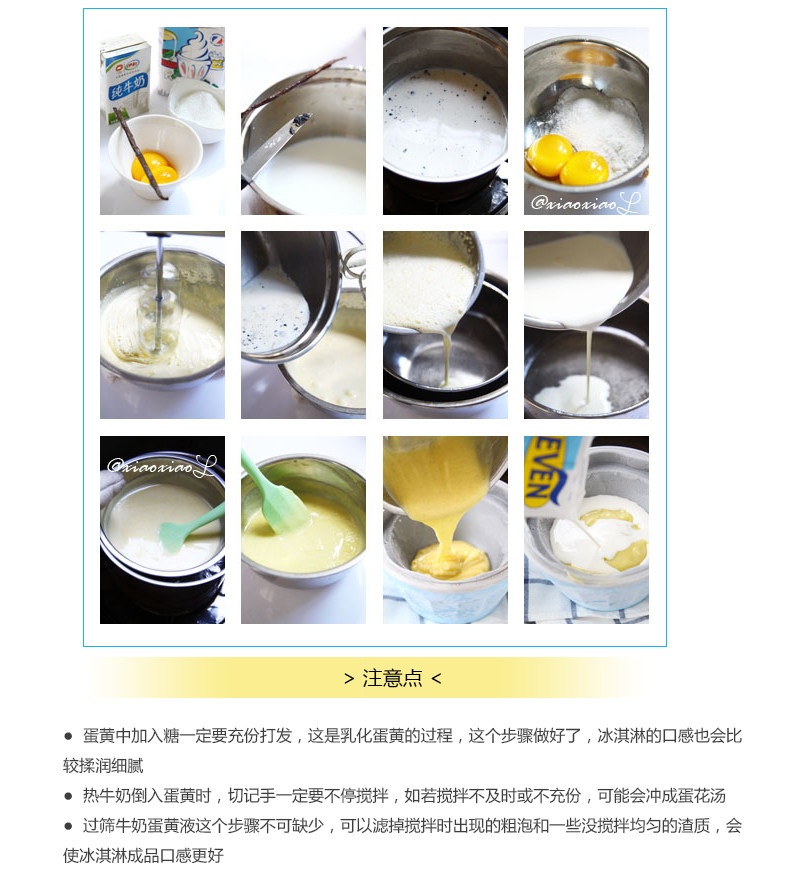 纯牛奶

@xiaoxiaoL

@xiaoxiaoL

EVEN

> 注意点 <

● 蛋黄中加入糖一定要充份打发，这是乳化蛋黄的过程，这个步骤做好了，冰淇淋的口感也会比较揉润细腻

● 热牛奶倒入蛋黄时，切记手一定要不停搅拌，如若搅拌不及时或不充份，可能会冲成蛋花汤

● 过筛牛奶蛋黄液这个步骤不可缺少，可以滤掉搅拌时出现的粗泡和一些没搅拌均匀的渣质，会使冰淇淋成品口感更好