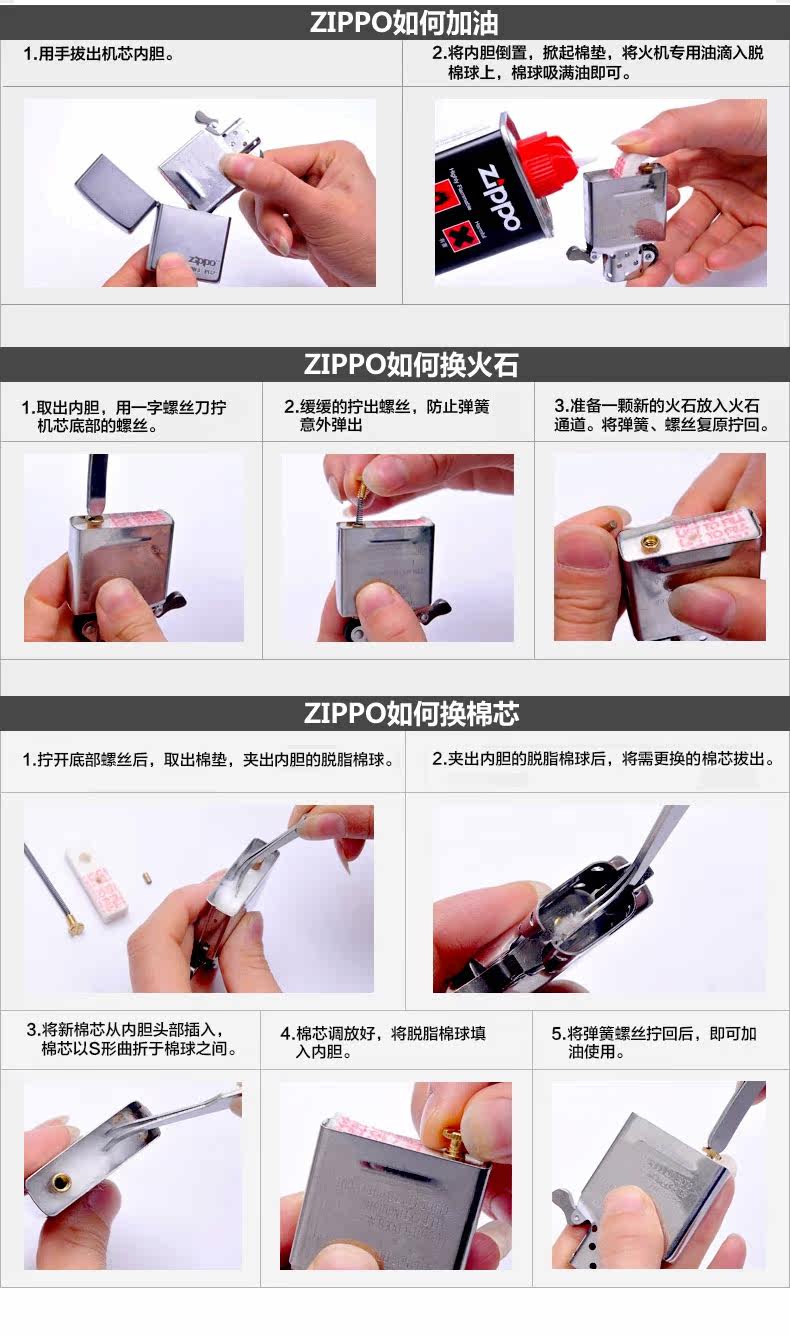 ZIPPO如何加油

1.用手拔出机芯内胆。

2.将内胆倒置，掀起棉垫，将火机专用油滴入脱棉球上，棉球吸满油即可。

Zippo

ZIPPO如何换火石

1.取出内胆，用一字螺丝刀拧机芯底部的螺丝。

2.缓缓的拧出螺丝，防止弹簧意外弹出

3.准备一颗新的火石放入火石通道。将弹簧、螺丝复原拧回。

ZIPPO如何换棉芯

1.拧开底部螺丝后，取出棉垫，夹出内胆的脱脂棉球。

2.夹出内胆的脱脂棉球后，将需更换的棉芯拔出。

3.将新棉芯从内胆头部插入，棉芯以S形曲折于棉球之间。

4.棉芯调放好，将脱脂棉球填入内胆。

5.将弹簧螺丝拧回后，即可加油使用。