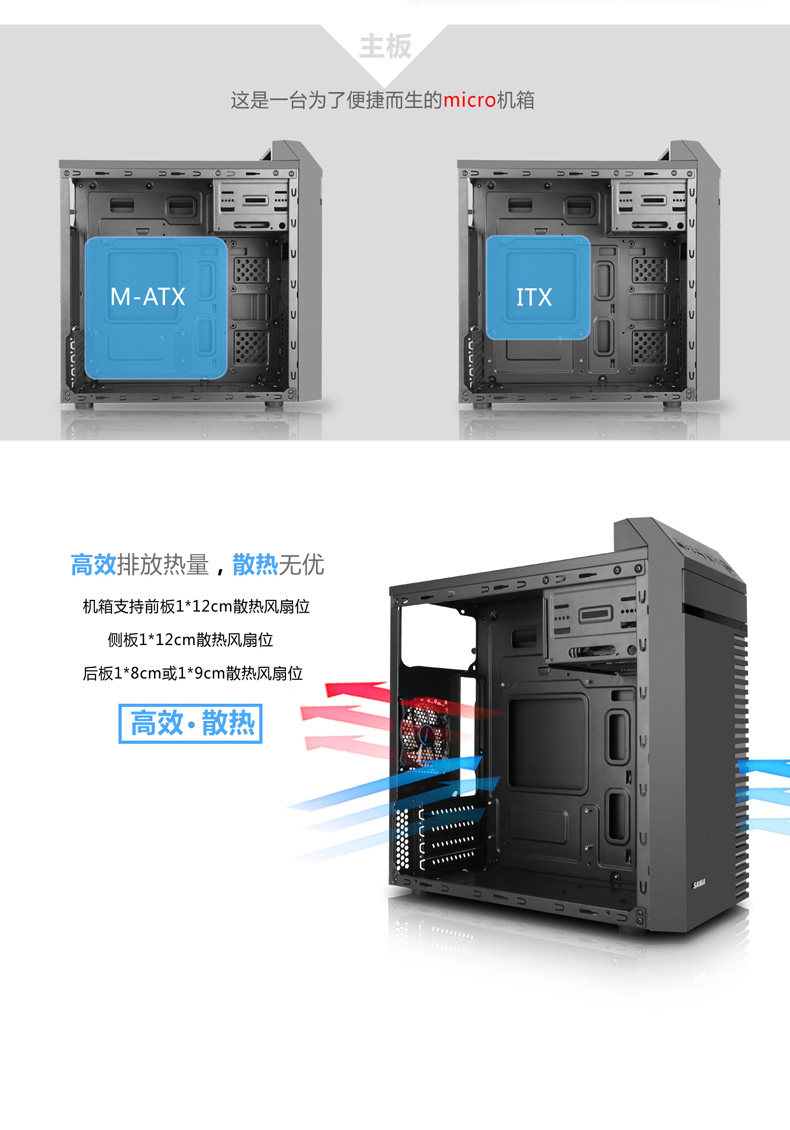 主板

这是一台为了便捷而生的micro机箱

M-ATX

ITX

高效排放热量，散热无优

机箱支持前板1*12cm散热风扇位

侧板1*12cm散热风扇位

后板1*8cm或1*9cm散热风扇位

高效·散热

SAMA