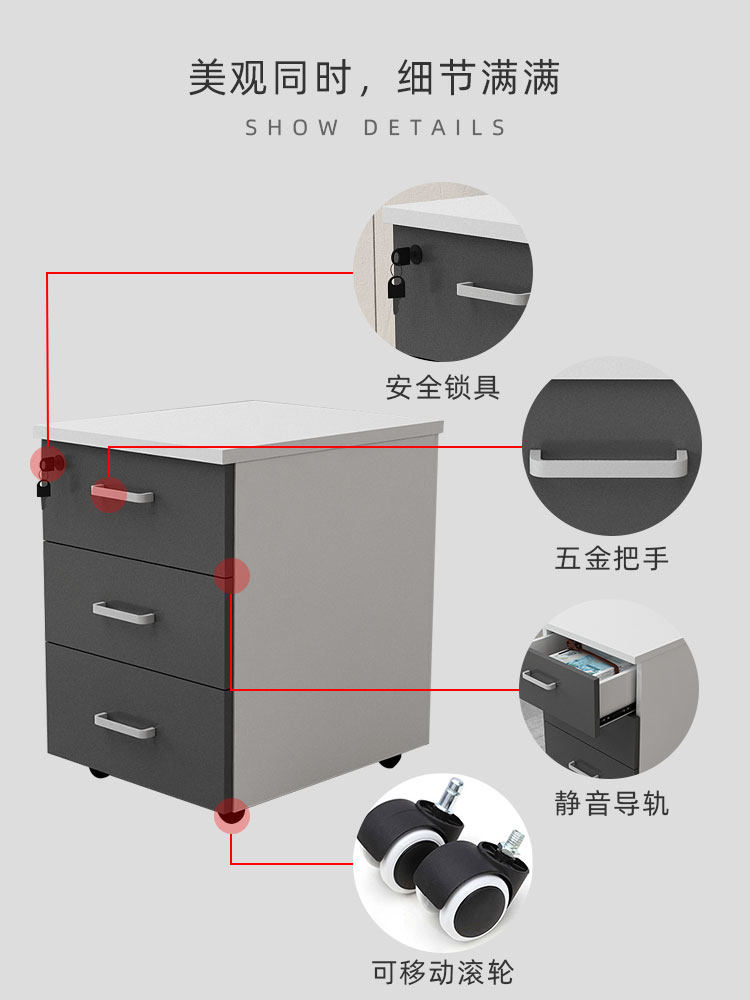 美观同时，细节满满
SHOW DETAILS

安全锁具

五金把手

静音导轨

可移动滚轮