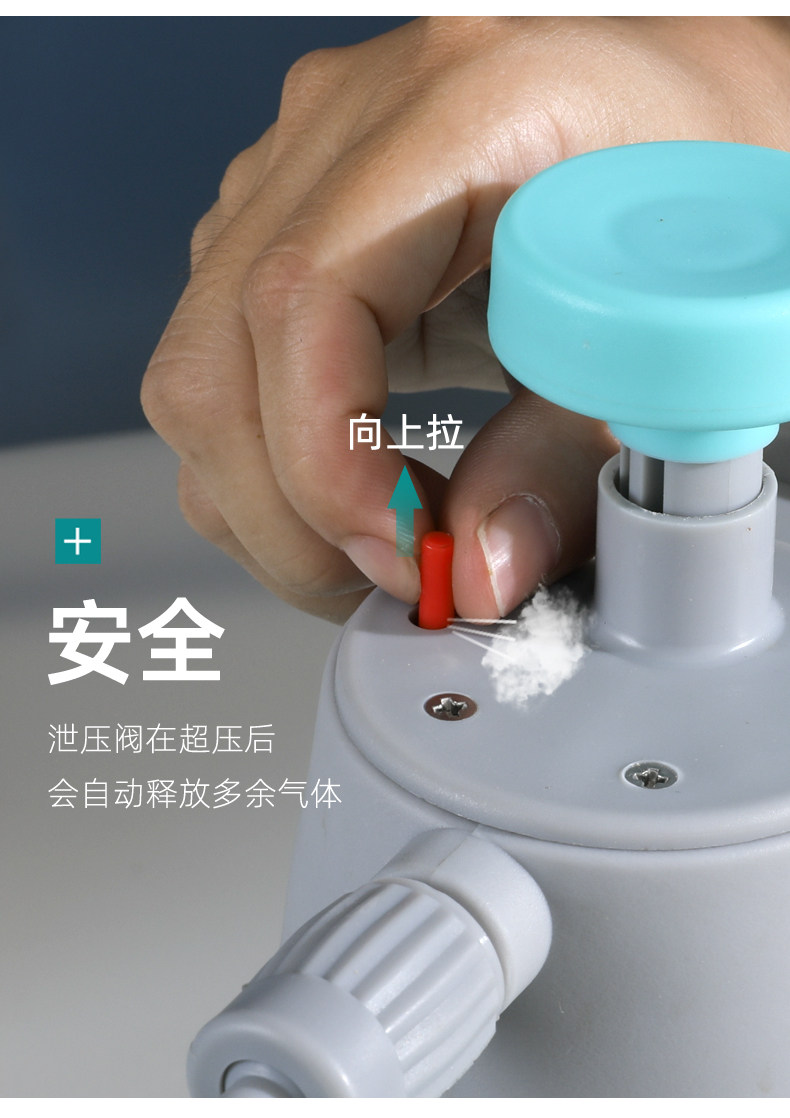 向上拉

+

安全

泄压阀在超压后
会自动释放多余气体