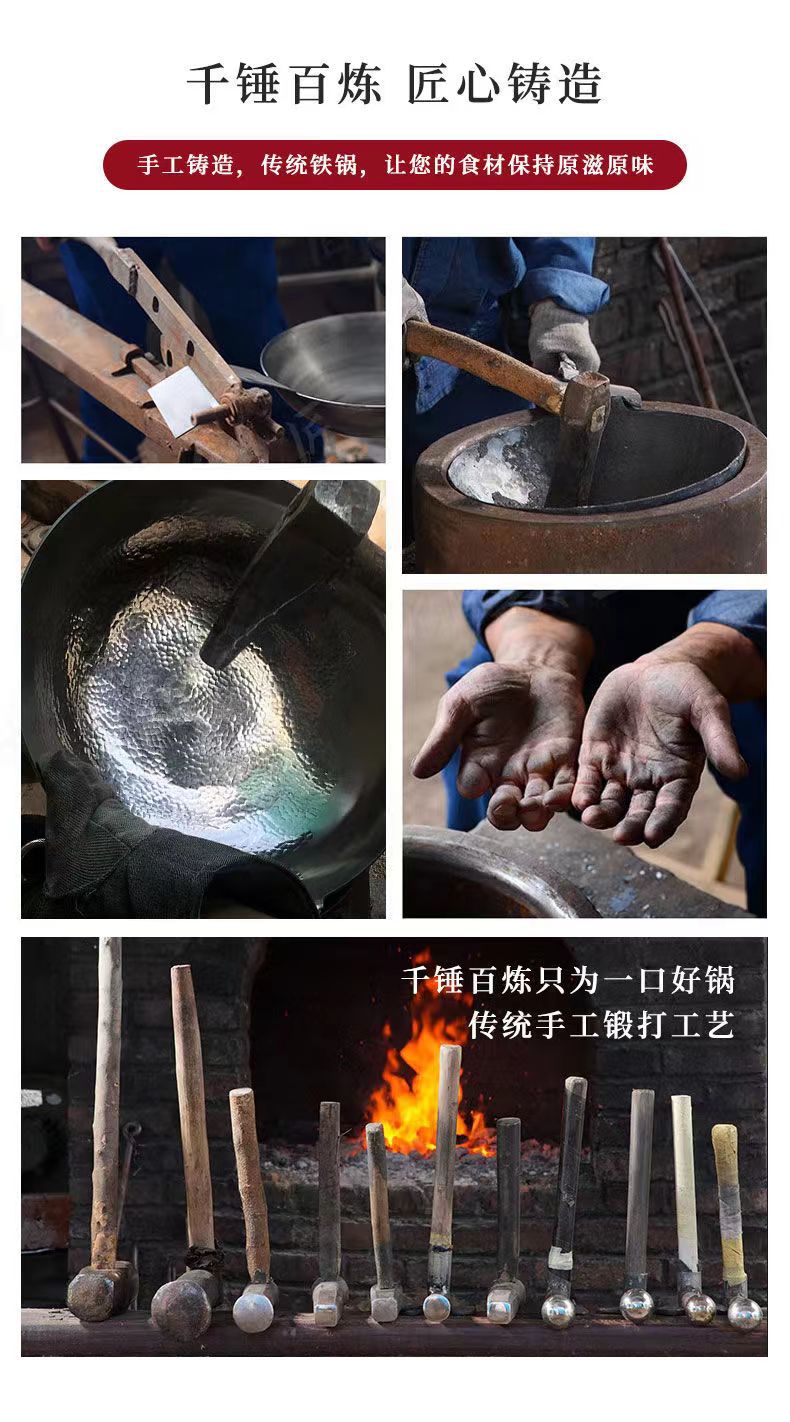 千锤百炼 匠心铸造

手工铸造，传统铁锅，让您的食材保持原滋原味

千锤百炼只为一口好锅
传统手工锻打工艺