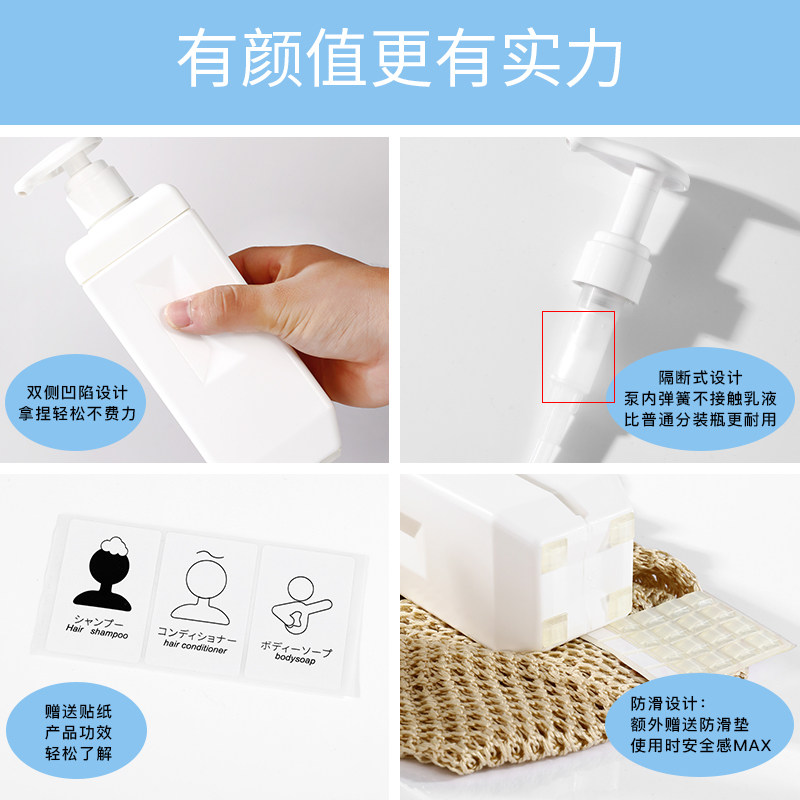 有颜值更有实力

双侧凹陷设计
拿捏轻松不费力

隔断式设计
泵内弹簧不接触乳液
比普通分装瓶更耐用

シャンプー
Hair shampoo

コンディショナー
hair conditioner

ボディーソープ
bodysoap

赠送贴纸
产品功效
轻松了解

防滑设计：
额外赠送防滑垫
使用时安全感MAX