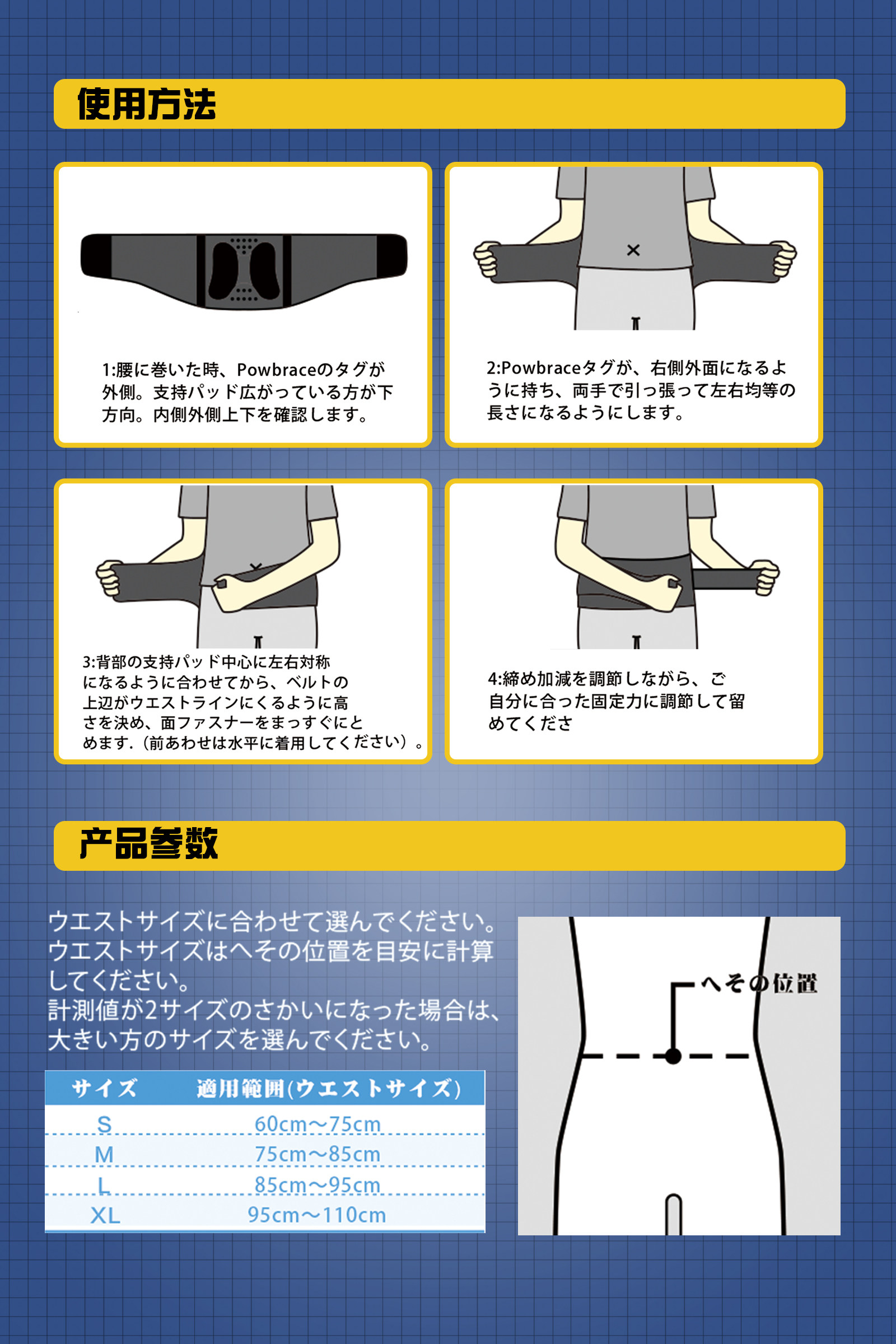 使用方法

1:腰に巻いた時、Powbraceのタグが外側。支持パッド広がっている方が下方向。内側外側上下を確認します。

2:Powbraceタグが、右側外面になるように持ち、両手で引っ張って左右均等の長さになるようにします。

3:背部の支持パッド中心に左右対称になるように合わせてから、ベルトの上辺がウエストラインにくるように高さを決め、面ファスナーをまっすぐにとめます.（前あわせは水平に着用してください）。

4:締め加減を調節しながら、ご自分に合った固定力に調節して留めてくださ

产品参数

ウエストサイズに合わせて選んでください。ウエストサイズはへその位置を目安に計算してください。
計測値が2サイズのさかいになった場合は、大きい方のサイズを選んでください。

| サイズ | 適用範囲(ウエストサイズ) |
|---|---|
| S | 60cm～75cm |
| M | 75cm～85cm |
| L | 85cm～95cm |
| XL | 95cm～110cm |

へその位置