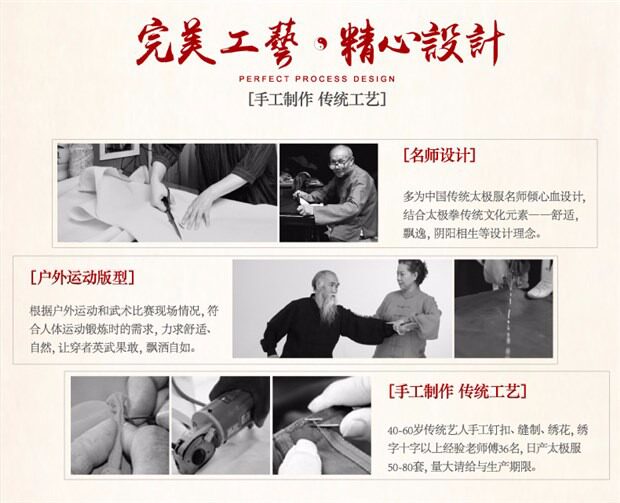 完美工藝·精心設計
PERFECT PROCESS DESIGN
[手工制作 传统工艺]

[名师设计]

多为中国传统太极服名师倾心血设计，结合太极拳传统文化元素——舒适，飘逸，阴阳相生等设计理念。

[户外运动版型]

根据户外运动和武术比赛现场情况，符合人体运动锻炼时的需求，力求舒适、自然，让穿者英武果敢，飘洒自如。

[手工制作 传统工艺]

40-60岁传统艺人手工钉扣、缝制、绣花，绣字十字以上经验老师傅36名，日产太极服50-80套，量大请给与生产期限。