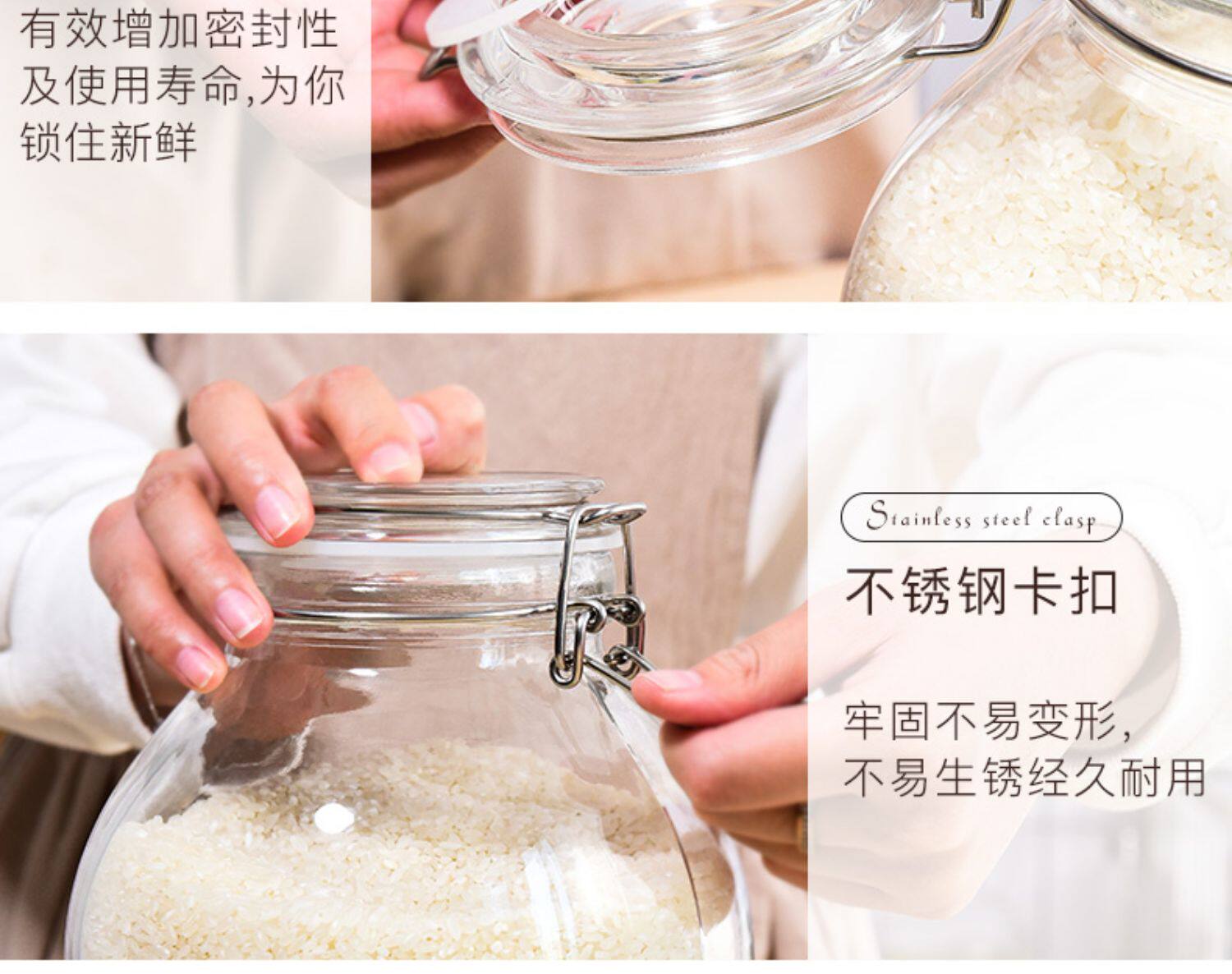 有效增加密封性及使用寿命,为你锁住新鲜

Stainless steel clasp

不锈钢卡扣

牢固不易变形,
不易生锈经久耐用