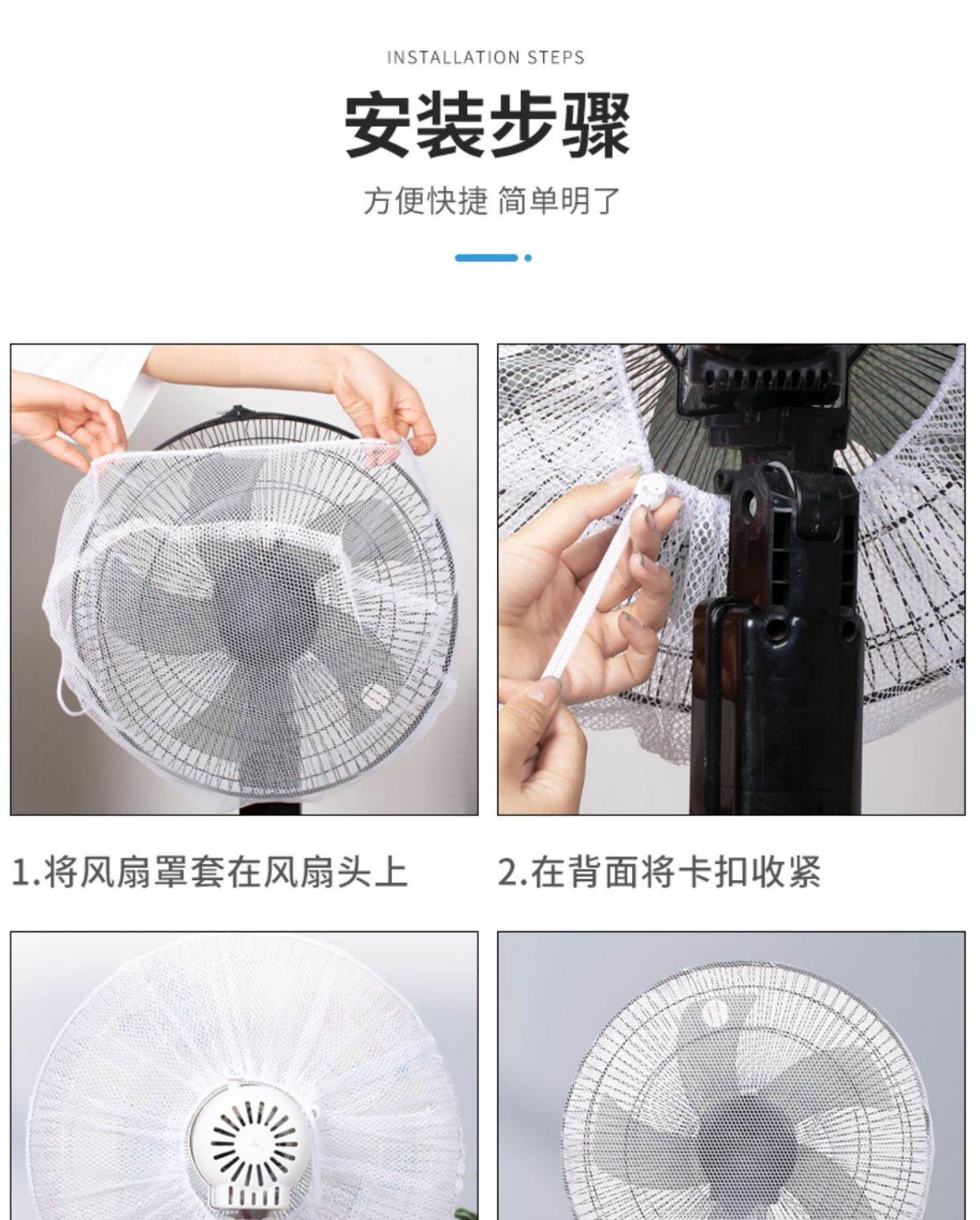 INSTALLATION STEPS

安装步骤

方便快捷 简单明了

1.将风扇罩套在风扇头上

2.在背面将卡扣收紧