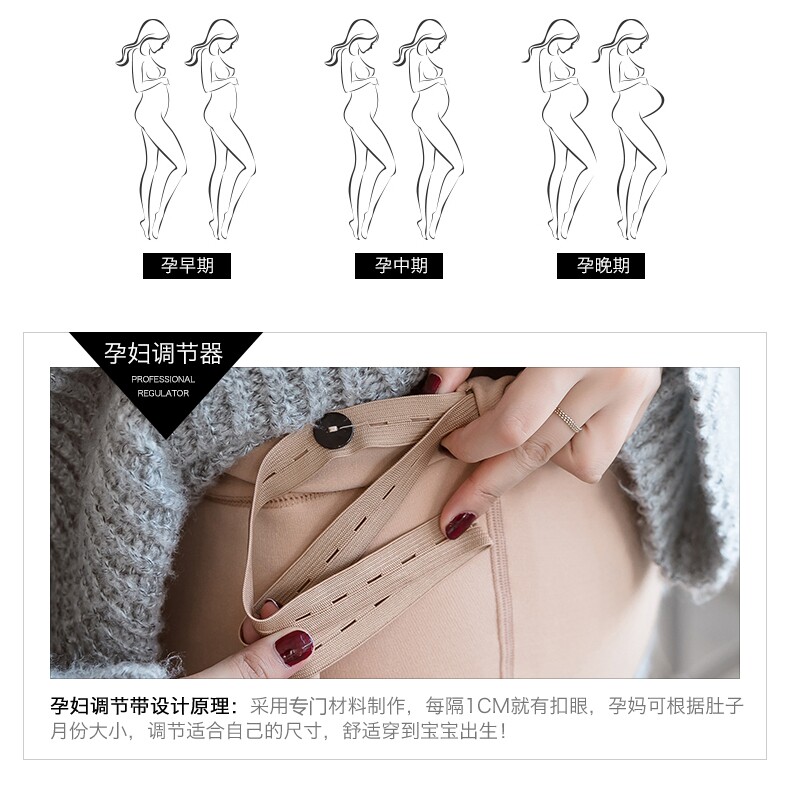 孕早期

孕中期

孕晚期

孕妇调节器
PROFESSIONAL
REGULATOR

孕妇调节带设计原理：采用专门材料制作，每隔1CM就有扣眼，孕妈可根据肚子月份大小，调节适合自己的尺寸，舒适穿到宝宝出生！