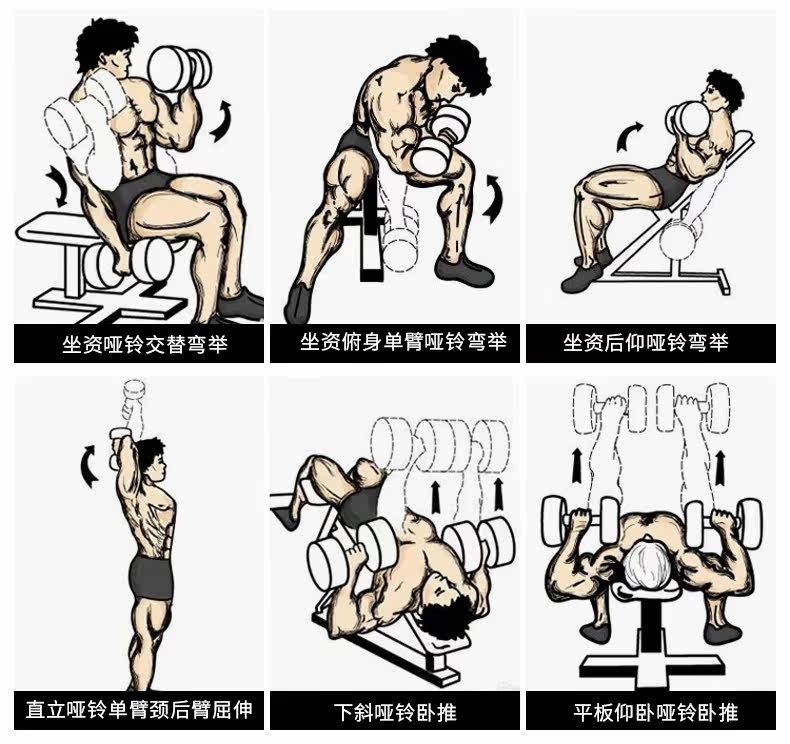 坐资哑铃交替弯举

坐资俯身单臂哑铃弯举

坐资后仰哑铃弯举

直立哑铃单臂颈后臂屈伸

下斜哑铃卧推

平板仰卧哑铃卧推