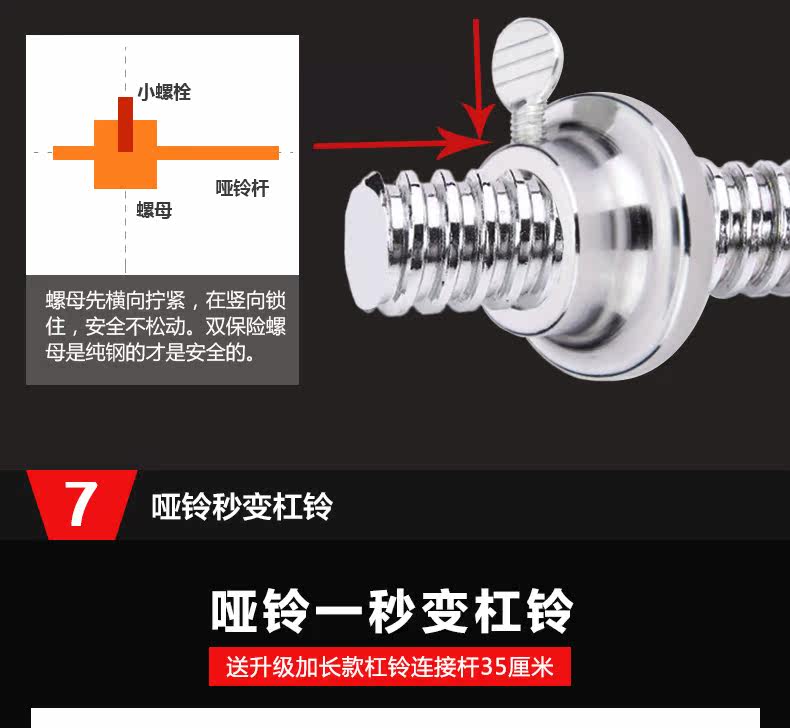 小螺栓

哑铃杆

螺母

螺母先横向拧紧，在竖向锁住，安全不松动。双保险螺母是纯钢的才是安全的。

7 哑铃秒变杠铃

哑铃一秒变杠铃

送升级加长款杠铃连接杆35厘米