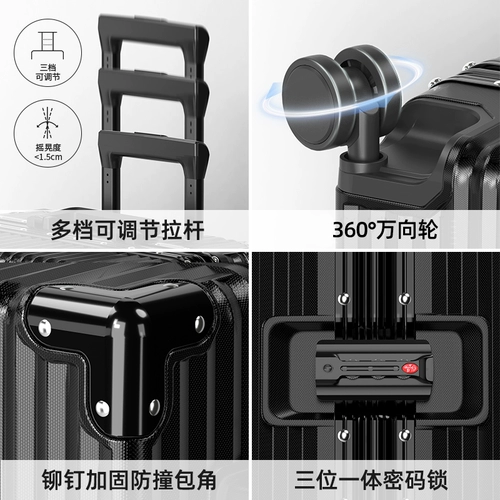 三档
可调节

摇晃度
<1.5cm

多档可调节拉杆

360°万向轮

铆钉加固防撞包角

三位一体密码锁