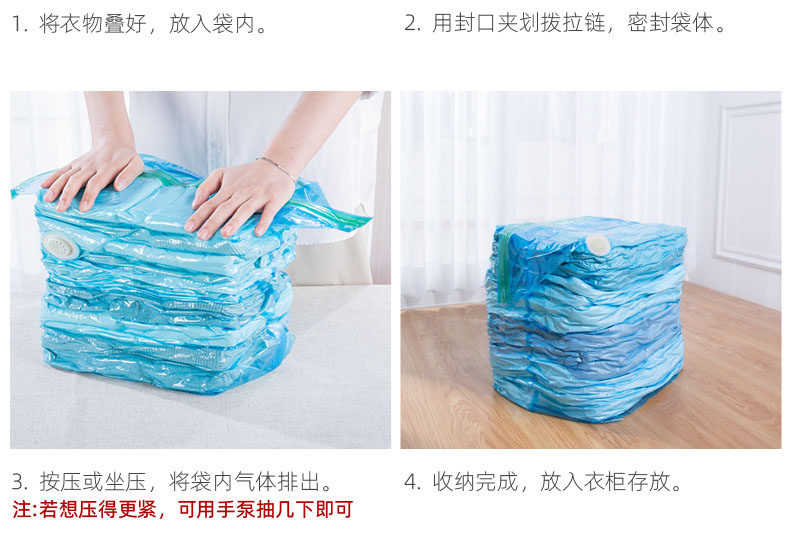 1. 将衣物叠好，放入袋内。

2. 用封口夹划拨拉链，密封袋体。

3. 按压或坐压，将袋内气体排出。
注:若想压得更紧，可用手泵抽几下即可

4. 收纳完成，放入衣柜存放。