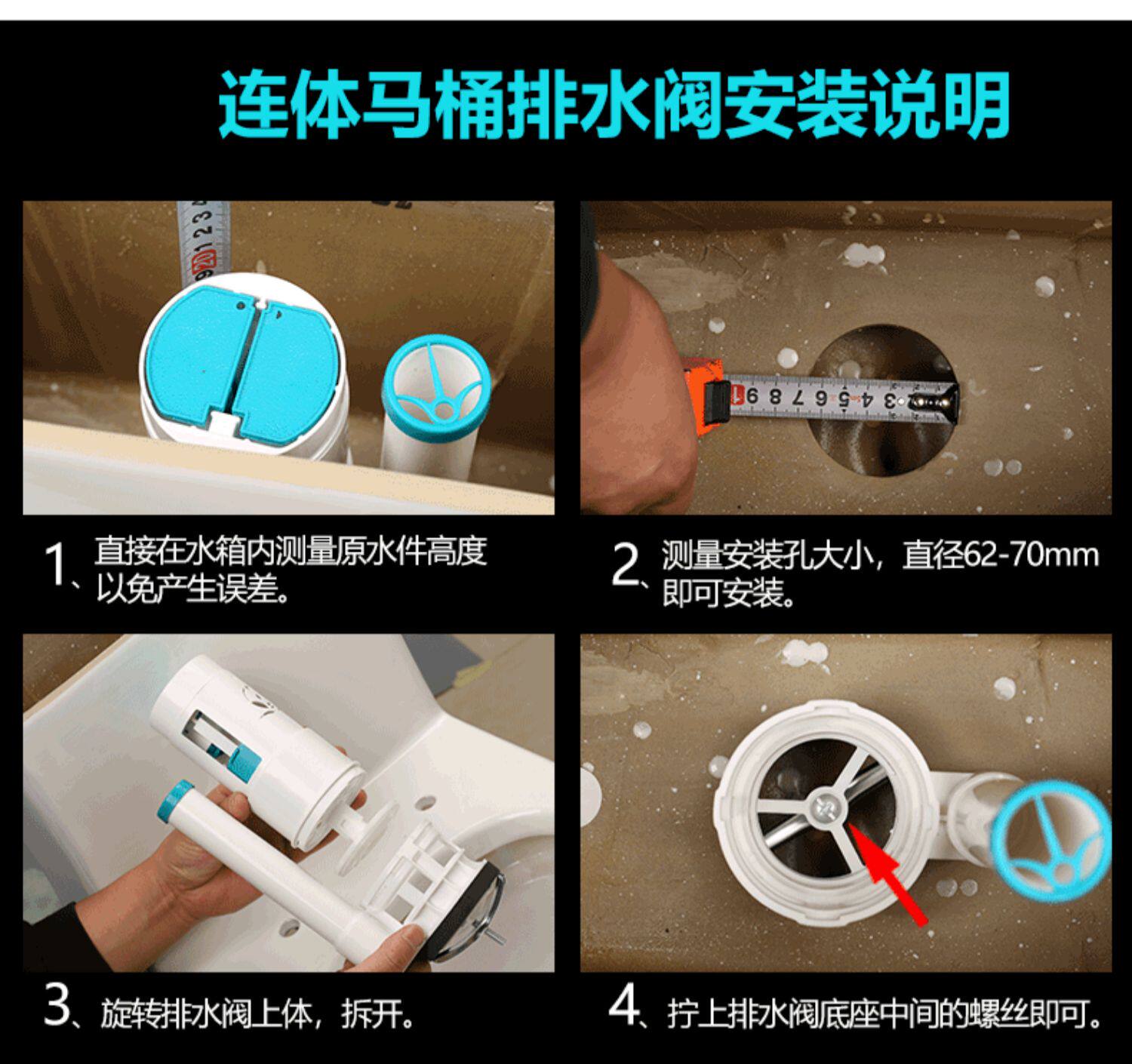 连体马桶排水阀安装说明

1、直接在水箱内测量原水件高度以免产生误差。

2、测量安装孔大小，直径62-70mm即可安装。

3、旋转排水阀上体，拆开。

4、拧上排水阀底座中间的螺丝即可。