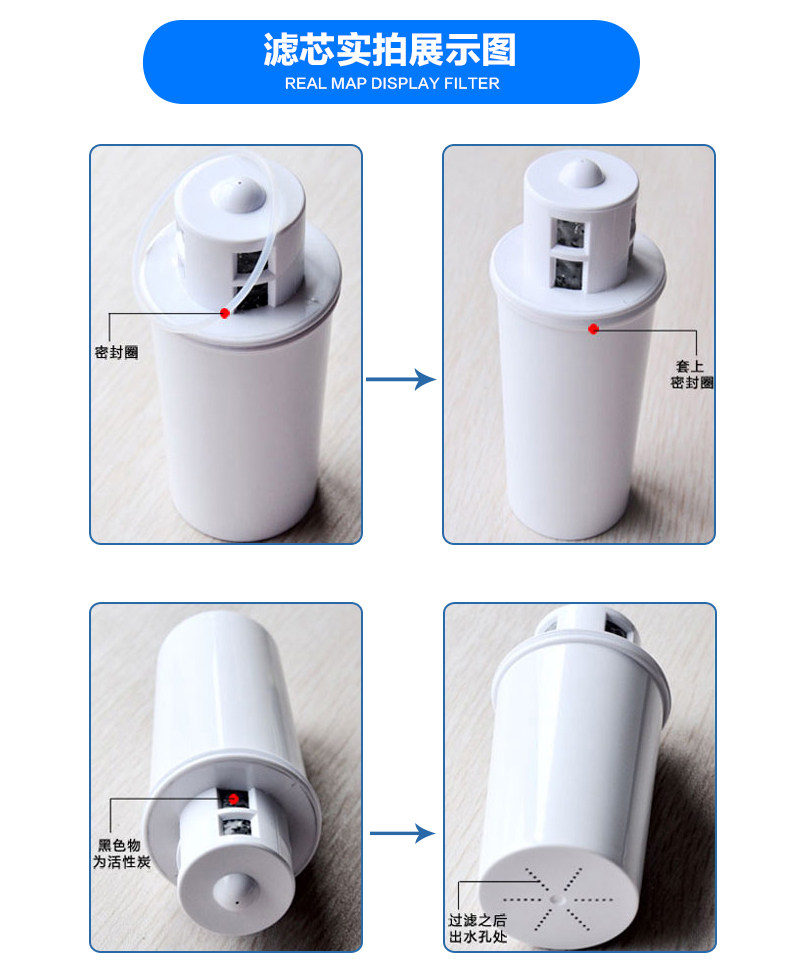 滤芯实拍展示图
REAL MAP DISPLAY FILTER

密封圈

套上
密封圈

黑色物
为活性炭

过滤之后
出水孔处