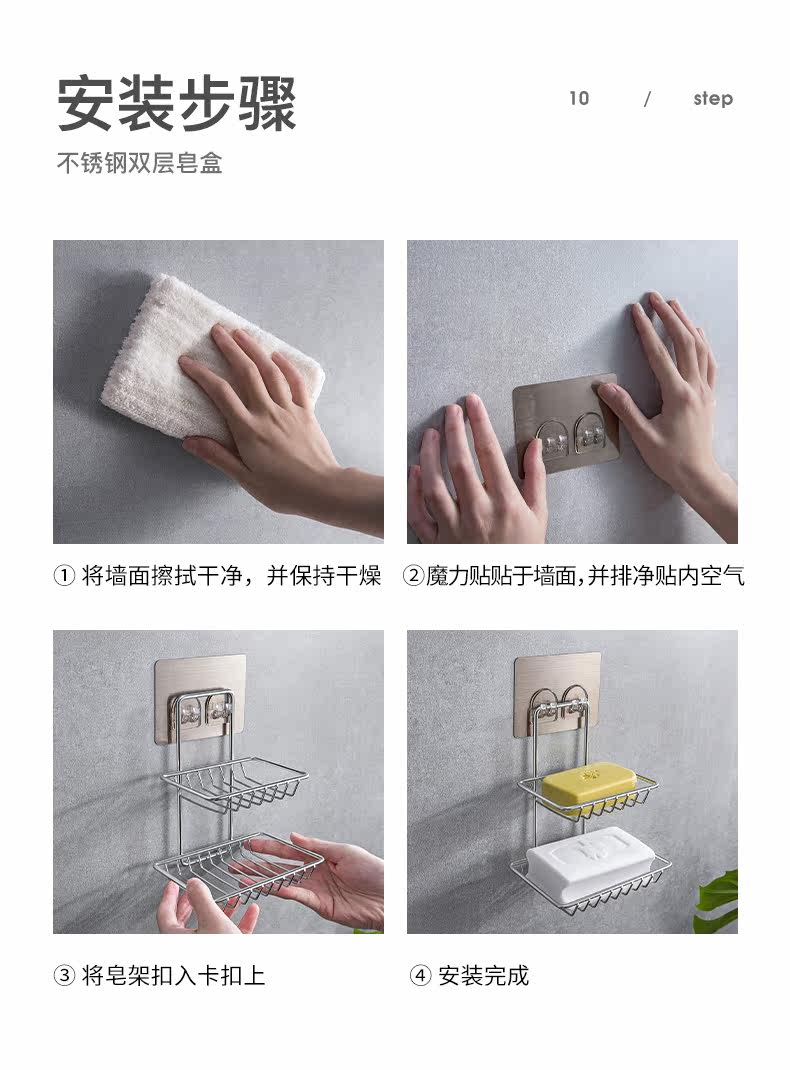 安装步骤

10 / step

不锈钢双层皂盒

① 将墙面擦拭干净，并保持干燥

②魔力贴贴于墙面,并排净贴内空气

③ 将皂架扣入卡扣上

④ 安装完成