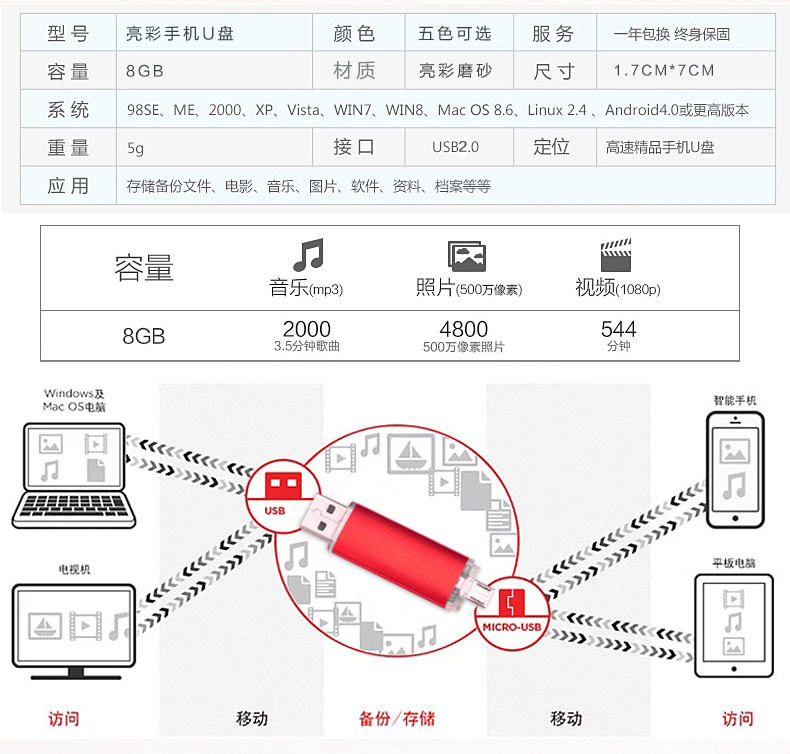 | 型号 | 亮彩手机U盘 | 颜色 | 五色可选 | 服务 | 一年包换 终身保固 |
|---|---|---|---|---|---|
| 容量 | 8GB | 材质 | 亮彩磨砂 | 尺寸 | 1.7CM*7CM |
| 系统 | 98SE、ME、2000、XP、Vista、WIN7、WIN8、Mac OS 8.6、Linux 2.4 、Android4.0或更高版本 | | | | |
| 重量 | 5g | 接口 | USB2.0 | 定位 | 高速精品手机U盘 |
| 应用 | 存储备份文件、电影、音乐、图片、软件、资料、档案等等 | | | | |

| 容量 | 音乐(mp3) | 照片(500万像素) | 视频(1080p) |
|---|---|---|---|
| 8GB | 2000 3.5分钟歌曲 | 4800 500万像素照片 | 544 分钟 |

Windows及 Mac OS电脑

电视机

USB

MICRO-USB

智能手机

平板电脑

访问 移动 备份/存储 移动 访问