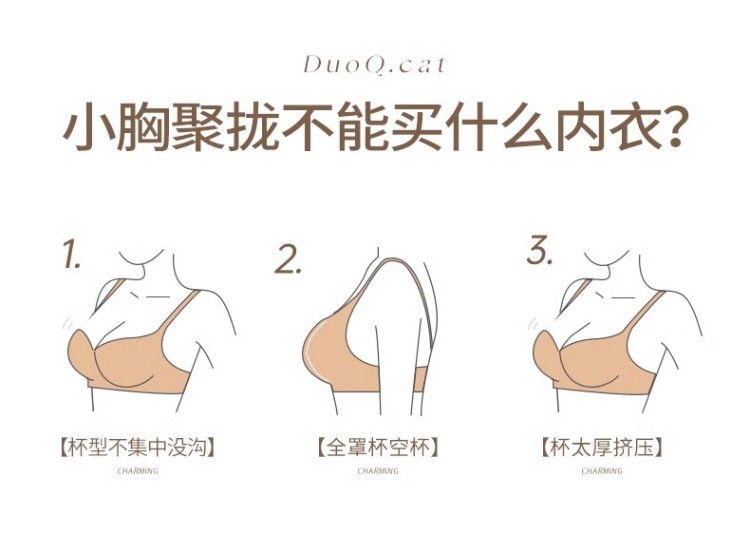 DuoQ.cat

小胸聚拢不能买什么内衣?

1.

【杯型不集中没沟】

CHARMING

2.

【全罩杯空杯】

CHARMING

3.

【杯太厚挤压】

CHARMING