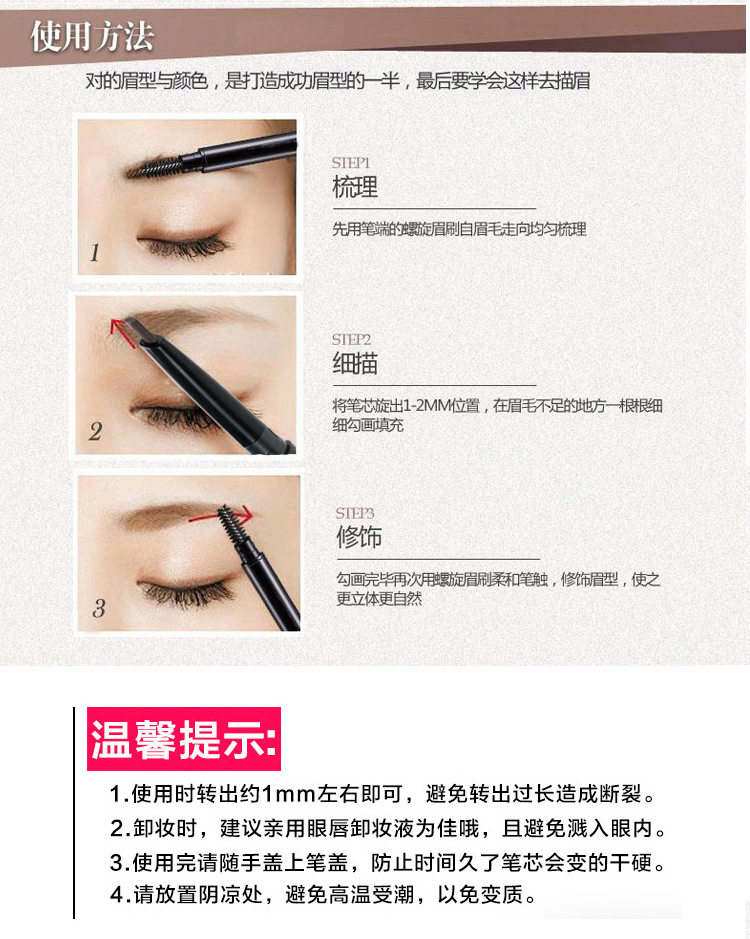 使用方法

对的眉型与颜色，是打造成功眉型的一半，最后要学会这样去描眉

1

STEP1
梳理

先用笔端的螺旋眉刷自眉毛走向均匀梳理

2

STEP2
细描

将笔芯旋出1-2MM位置，在眉毛不足的地方一根根细细勾画填充

3

STEP3
修饰

勾画完毕再次用螺旋眉刷柔和笔触，修饰眉型，使之更立体更自然

温馨提示:

1.使用时转出约1mm左右即可，避免转出过长造成断裂。
2.卸妆时，建议亲用眼唇卸妆液为佳哦，且避免溅入眼内。
3.使用完请随手盖上笔盖，防止时间久了笔芯会变的干硬。
4.请放置阴凉处，避免高温受潮，以免变质。