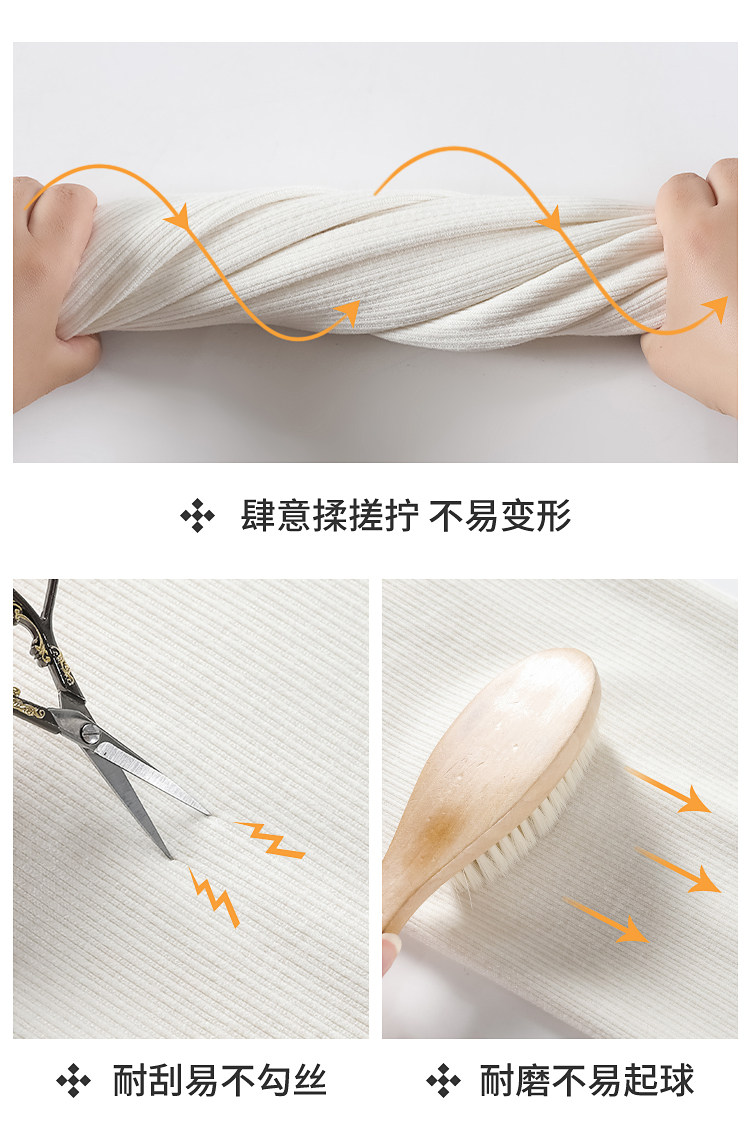 肆意揉搓拧 不易变形

耐刮易不勾丝

耐磨不易起球