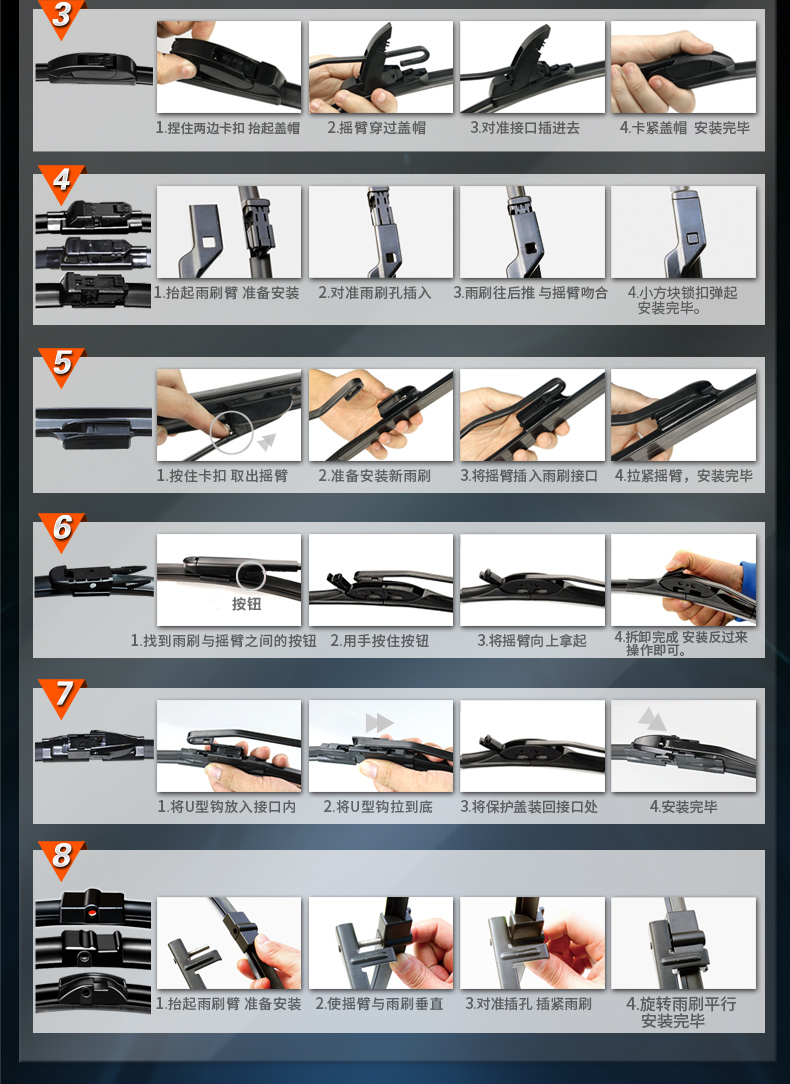 3

1.捏住两边卡扣 抬起盖帽

2.摇臂穿过盖帽

3.对准接口插进去

4.卡紧盖帽 安装完毕

4

1.抬起雨刷臂 准备安装

2.对准雨刷孔插入

3.雨刷往后推 与摇臂吻合

4.小方块锁扣弹起 安装完毕。

5

1.按住卡扣 取出摇臂

2.准备安装新雨刷

3.将摇臂插入雨刷接口

4.拉紧摇臂，安装完毕

6

按钮

1.找到雨刷与摇臂之间的按钮

2.用手按住按钮

3.将摇臂向上拿起

4.拆卸完成 安装反过来操作即可。

7

1.将U型钩放入接口内

2.将U型钩拉到底

3.将保护盖装回接口处

4.安装完毕

8

1.抬起雨刷臂 准备安装

2.使摇臂与雨刷垂直

3.对准插孔 插紧雨刷

4.旋转雨刷平行 安装完毕