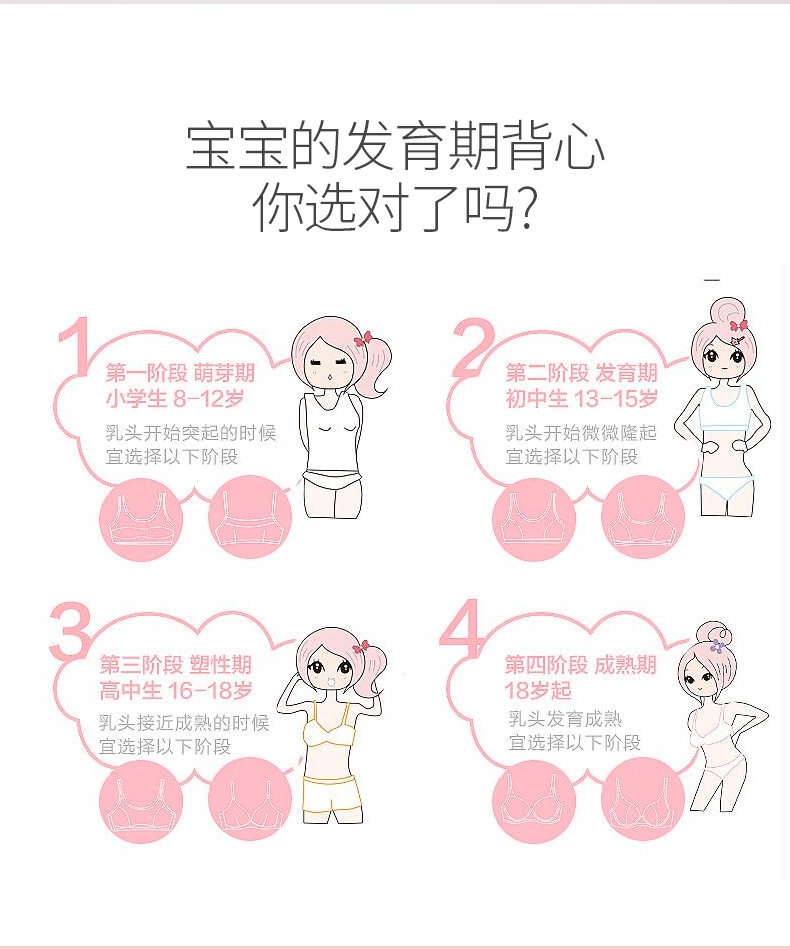 宝宝的发育期背心
你选对了吗?

1
第一阶段 萌芽期
小学生 8-12岁
乳头开始突起的时候
宜选择以下阶段

2
第二阶段 发育期
初中生 13-15岁
乳头开始微微隆起
宜选择以下阶段

3
第三阶段 塑性期
高中生 16-18岁
乳头接近成熟的时候
宜选择以下阶段

4
第四阶段 成熟期
18岁起
乳头发育成熟
宜选择以下阶段