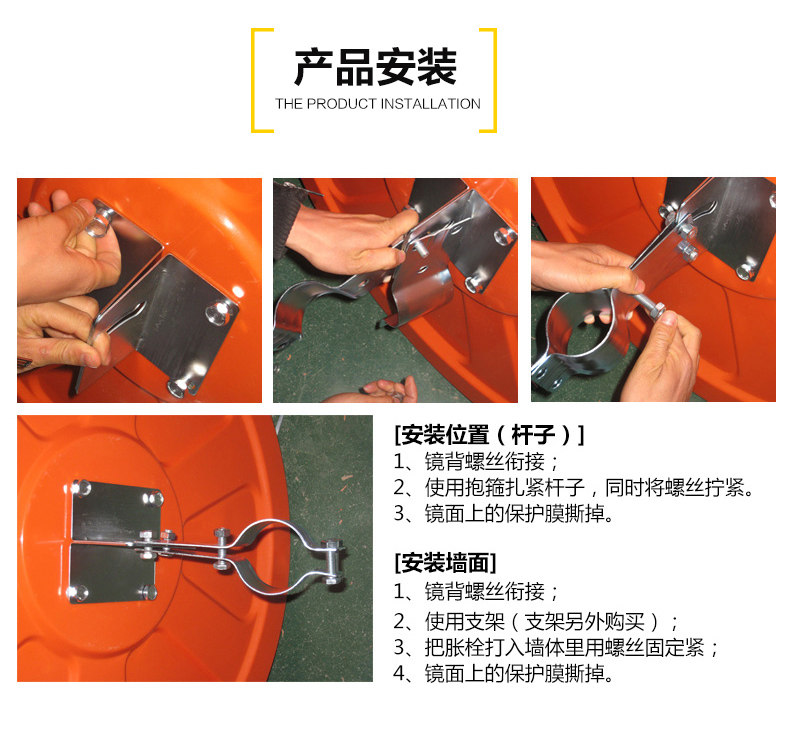 产品安装
THE PRODUCT INSTALLATION

[安装位置（杆子）]
1、镜背螺丝衔接；
2、使用抱箍扎紧杆子，同时将螺丝拧紧。
3、镜面上的保护膜撕掉。

[安装墙面]
1、镜背螺丝衔接；
2、使用支架（支架另外购买）；
3、把胀栓打入墙体里用螺丝固定紧；
4、镜面上的保护膜撕掉。