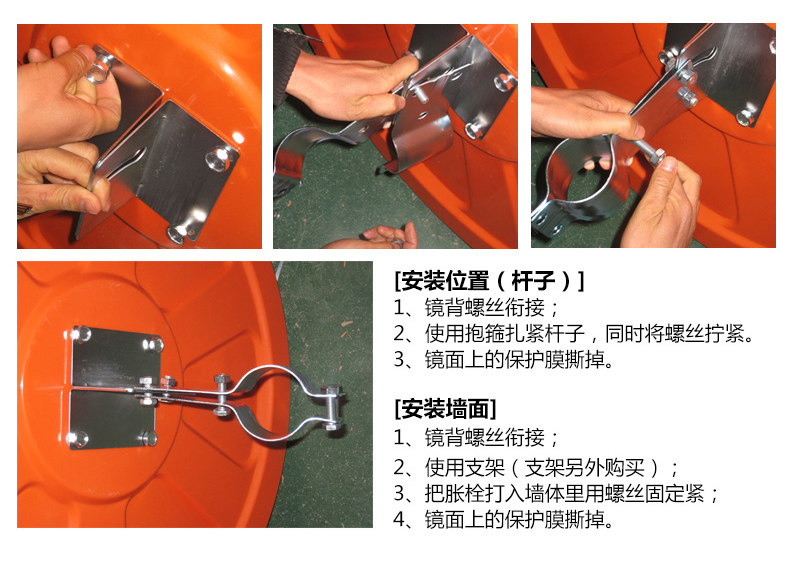 [安装位置（杆子）]
1、镜背螺丝衔接；
2、使用抱箍扎紧杆子，同时将螺丝拧紧。
3、镜面上的保护膜撕掉。

[安装墙面]
1、镜背螺丝衔接；
2、使用支架（支架另外购买）；
3、把胀栓打入墙体里用螺丝固定紧；
4、镜面上的保护膜撕掉。