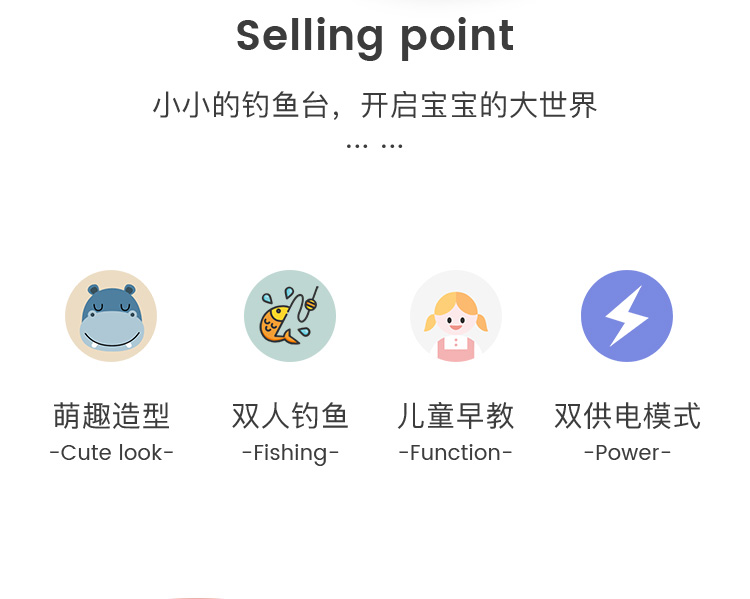 Selling point

小小的钓鱼台，开启宝宝的大世界
... ...

萌趣造型
-Cute look-

双人钓鱼
-Fishing-

儿童早教
-Function-

双供电模式
-Power-