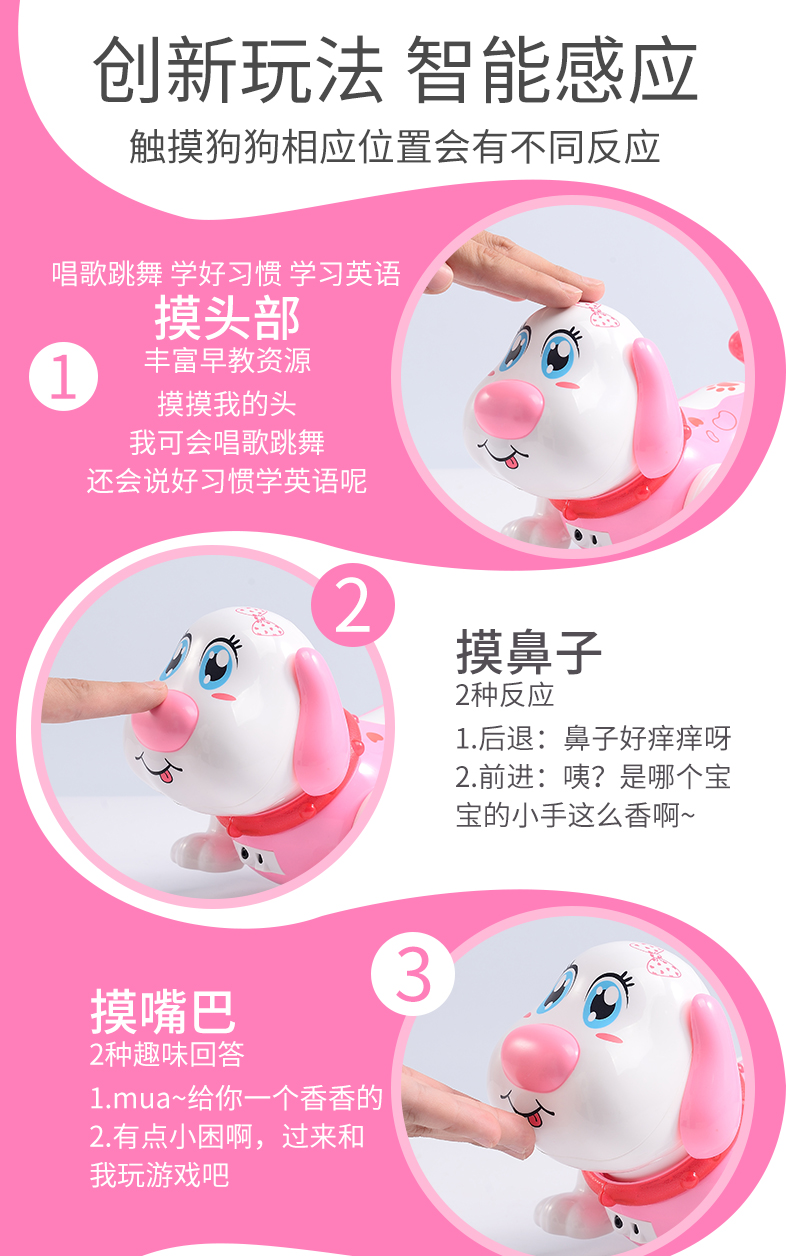 创新玩法 智能感应

触摸狗狗相应位置会有不同反应

唱歌跳舞 学好习惯 学习英语

摸头部

丰富早教资源

1

摸摸我的头
我可会唱歌跳舞
还会说好习惯学英语呢

2

摸鼻子

2种反应

1.后退：鼻子好痒痒呀
2.前进：咦？是哪个宝宝的小手这么香啊~

3

摸嘴巴

2种趣味回答

1.mua~给你一个香香的
2.有点小困啊，过来和我玩游戏吧