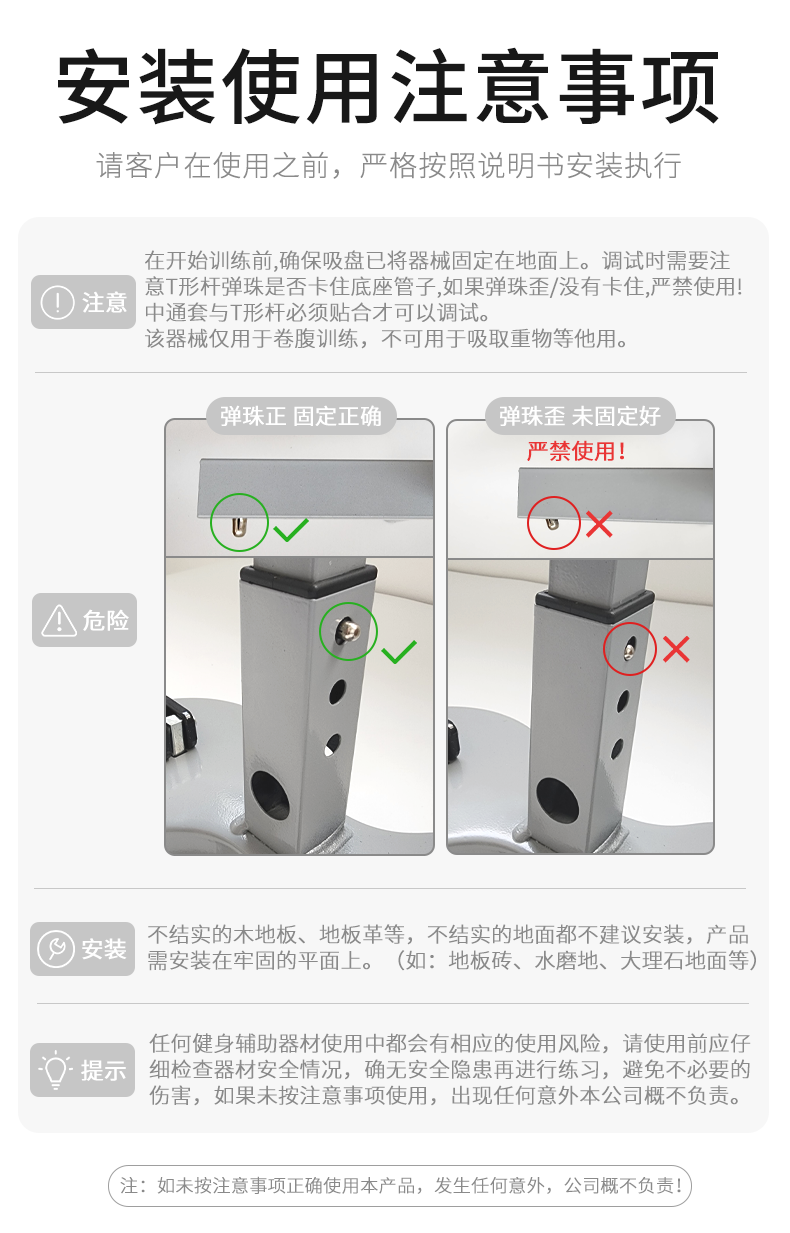 安装使用注意事项

请客户在使用之前，严格按照说明书安装执行

注意

在开始训练前,确保吸盘已将器械固定在地面上。调试时需要注意T形杆弹珠是否卡住底座管子,如果弹珠歪/没有卡住,严禁使用!中通套与T形杆必须贴合才可以调试。
该器械仅用于卷腹训练，不可用于吸取重物等他用。

危险

弹珠正 固定正确

弹珠歪 未固定好

严禁使用!

安装

不结实的木地板、地板革等，不结实的地面都不建议安装，产品需安装在牢固的平面上。（如：地板砖、水磨地、大理石地面等）

提示

任何健身辅助器材使用中都会有相应的使用风险，请使用前应仔细检查器材安全情况，确无安全隐患再进行练习，避免不必要的伤害，如果未按注意事项使用，出现任何意外本公司概不负责。

注：如未按注意事项正确使用本产品，发生任何意外，公司概不负责!