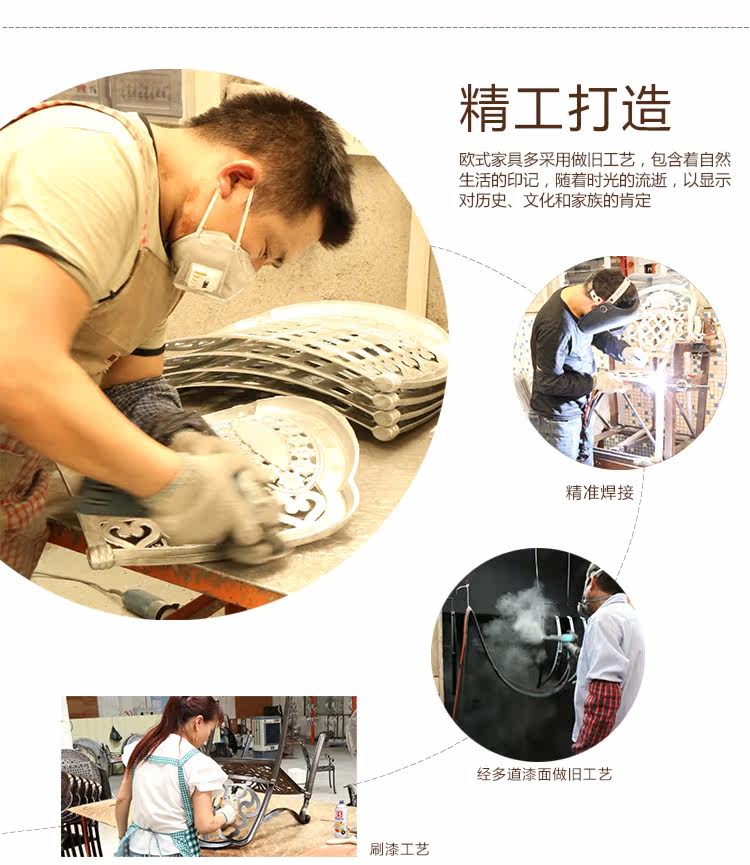 精工打造

欧式家具多采用做旧工艺，包含着自然生活的印记，随着时光的流逝，以显示对历史、文化和家族的肯定

精准焊接

经多道漆面做旧工艺

刷漆工艺