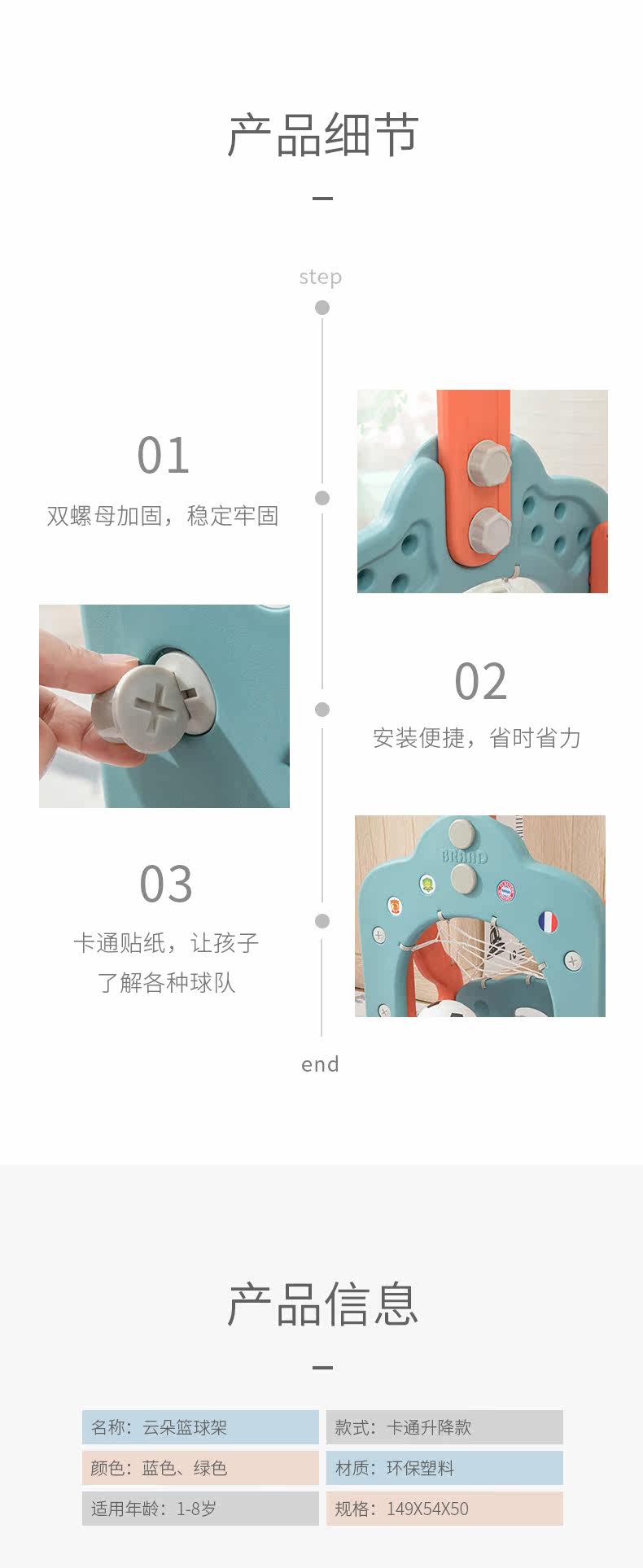 产品细节

step

01
双螺母加固，稳定牢固

02
安装便捷，省时省力

03
卡通贴纸，让孩子了解各种球队

BRAND

end

产品信息

| 名称：云朵篮球架 | 款式：卡通升降款 |
|---|---|
| 颜色：蓝色、绿色 | 材质：环保塑料 |
| 适用年龄：1-8岁 | 规格：149X54X50 |