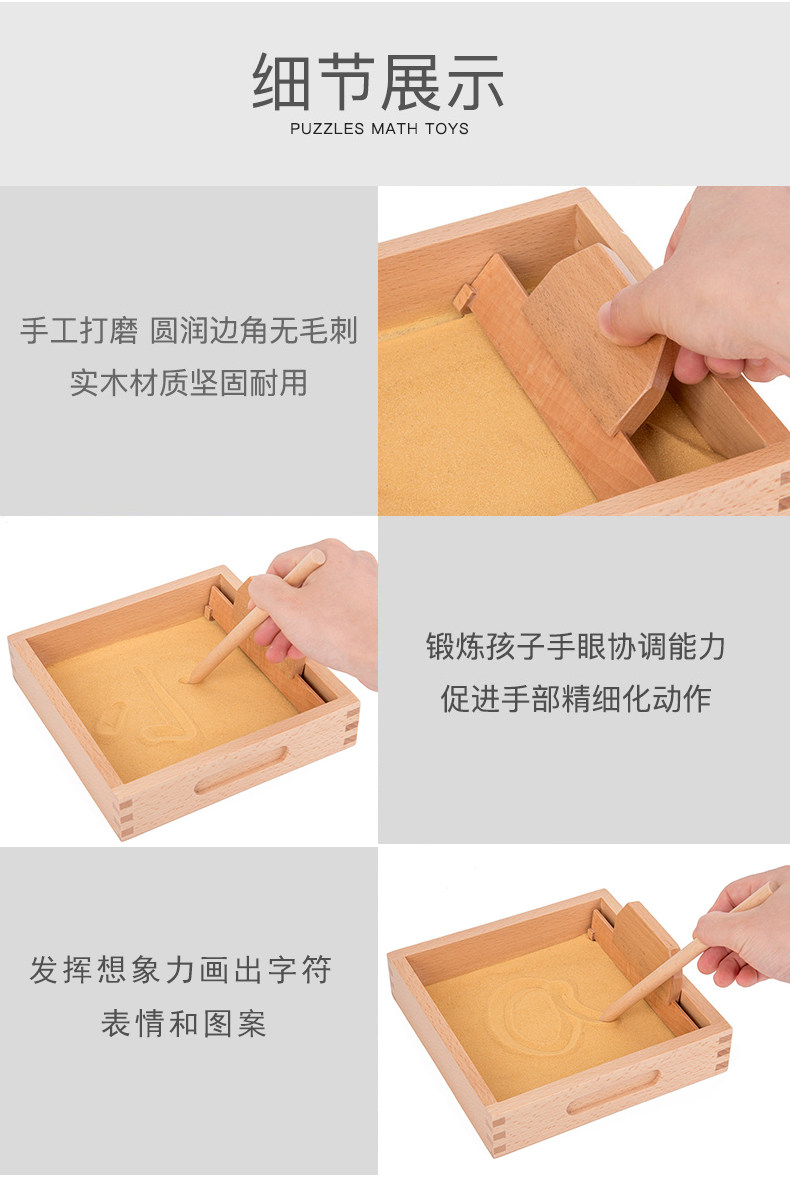 细节展示
PUZZLES MATH TOYS

手工打磨 圆润边角无毛刺
实木材质坚固耐用

锻炼孩子手眼协调能力
促进手部精细化动作

发挥想象力画出字符
表情和图案