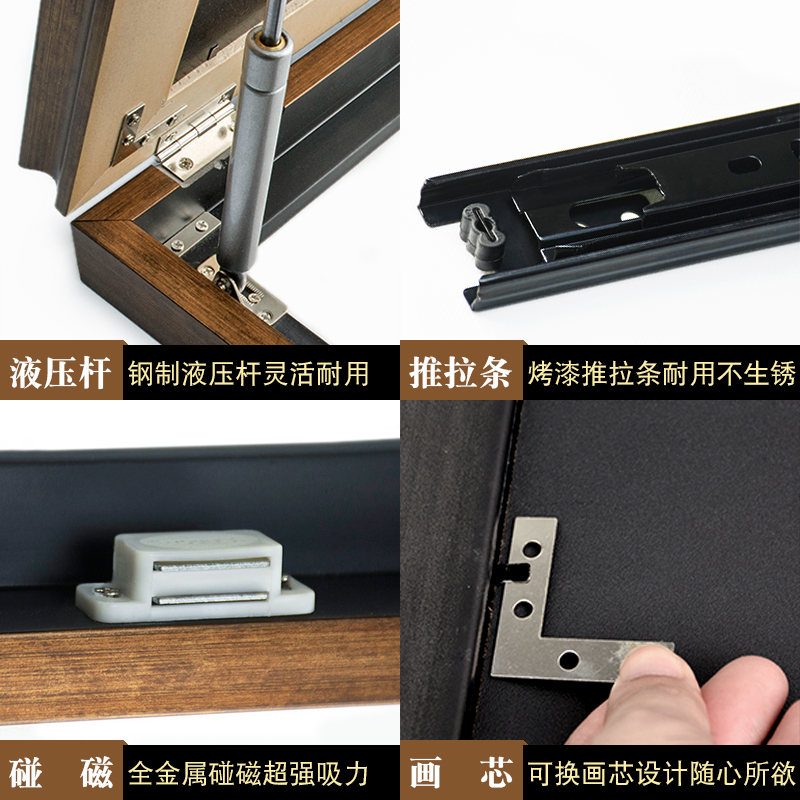 液压杆 钢制液压杆灵活耐用

推拉条 烤漆推拉条耐用不生锈

碰　磁 全金属碰磁超强吸力

画　芯 可换画芯设计随心所欲