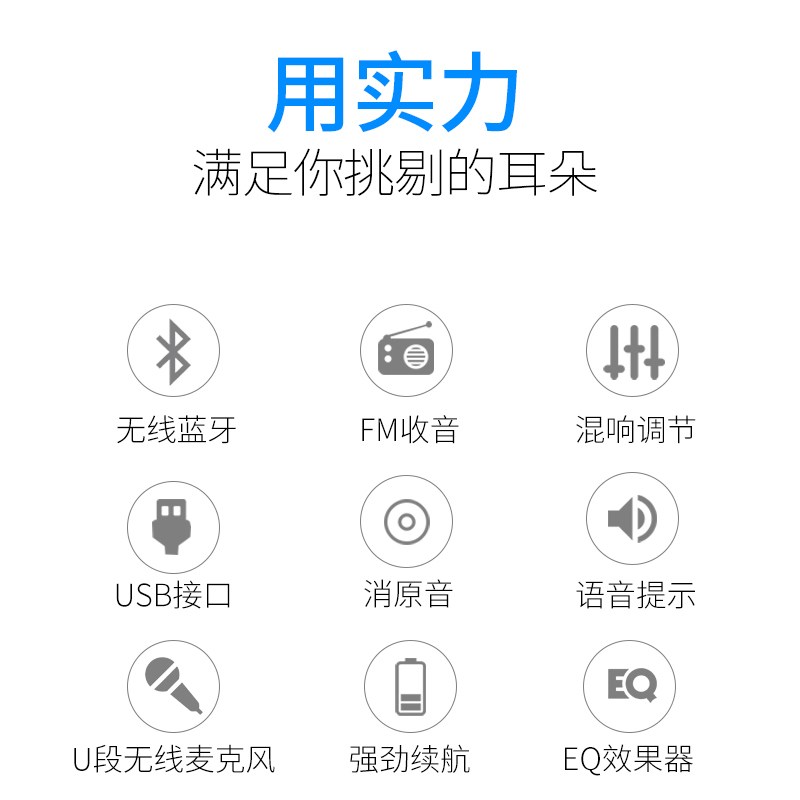 用实力
满足你挑剔的耳朵

无线蓝牙

FM收音

混响调节

USB接口

消原音

语音提示

U段无线麦克风

强劲续航

EQ

EQ效果器