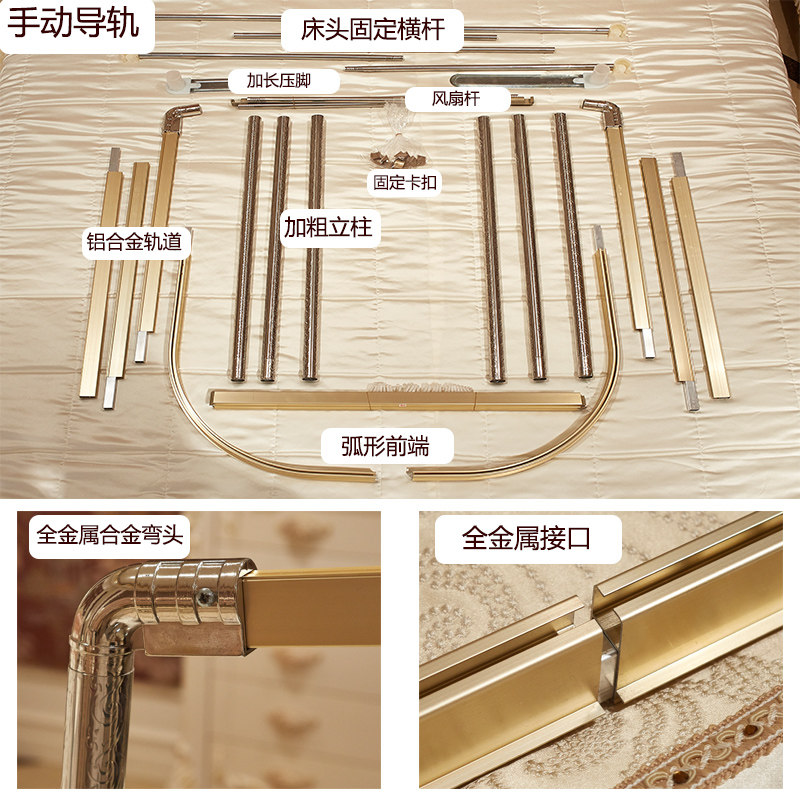 手动导轨

床头固定横杆

加长压脚

风扇杆

固定卡扣

铝合金轨道

加粗立柱

弧形前端

全金属合金弯头

全金属接口