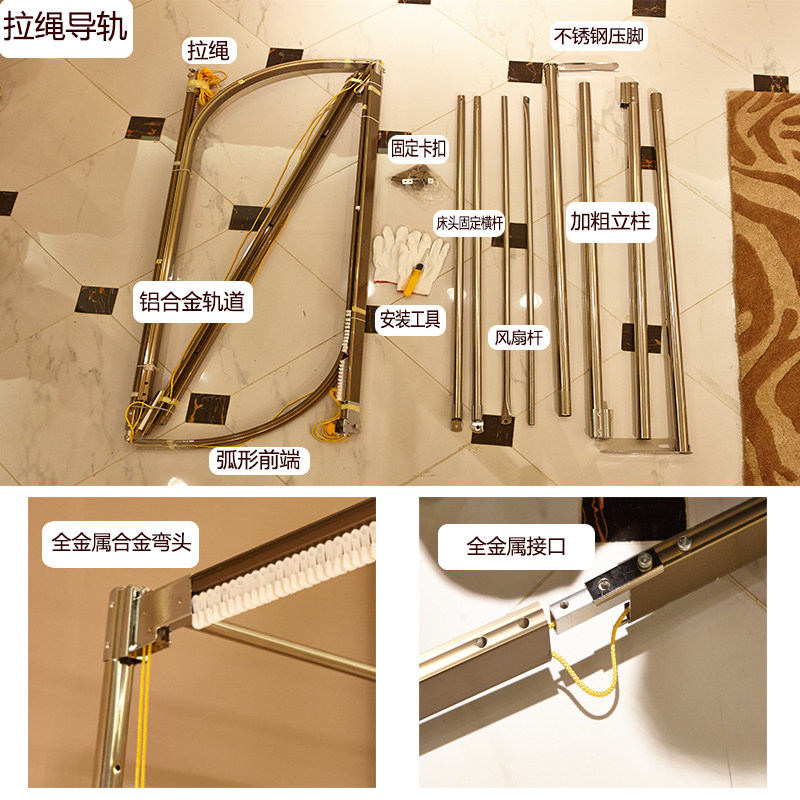 拉绳导轨

拉绳

不锈钢压脚

固定卡扣

床头固定横杆

加粗立柱

铝合金轨道

安装工具

风扇杆

弧形前端

全金属合金弯头

全金属接口