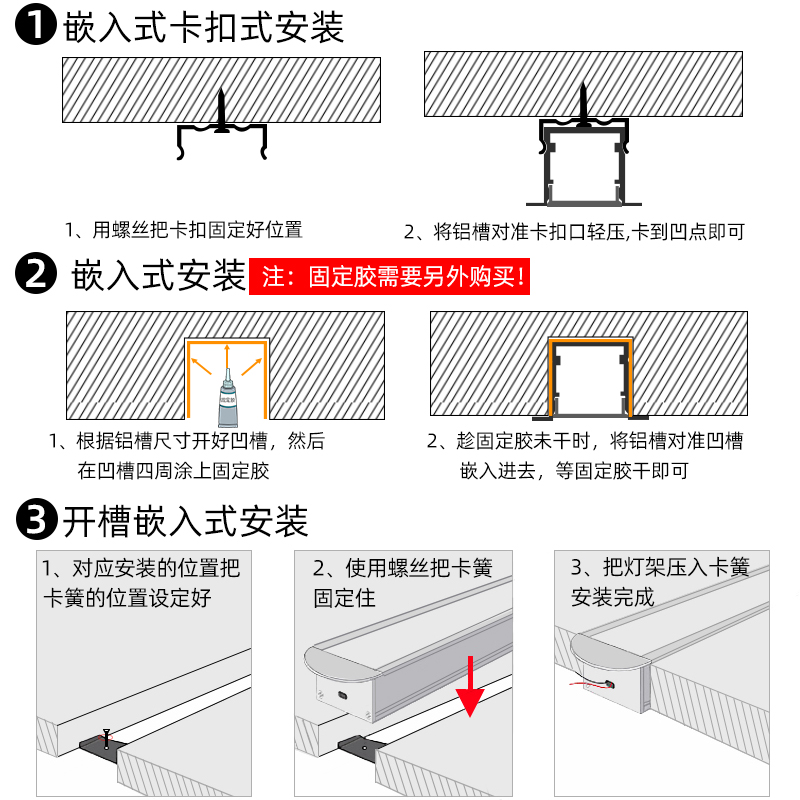 ❶ 嵌入式卡扣式安装

1、用螺丝把卡扣固定好位置

2、将铝槽对准卡扣口轻压,卡到凹点即可

❷ 嵌入式安装 注：固定胶需要另外购买！

固定胶

1、根据铝槽尺寸开好凹槽，然后在凹槽四周涂上固定胶

2、趁固定胶未干时，将铝槽对准凹槽嵌入进去，等固定胶干即可

❸ 开槽嵌入式安装

1、对应安装的位置把卡簧的位置设定好

2、使用螺丝把卡簧固定住

3、把灯架压入卡簧安装完成