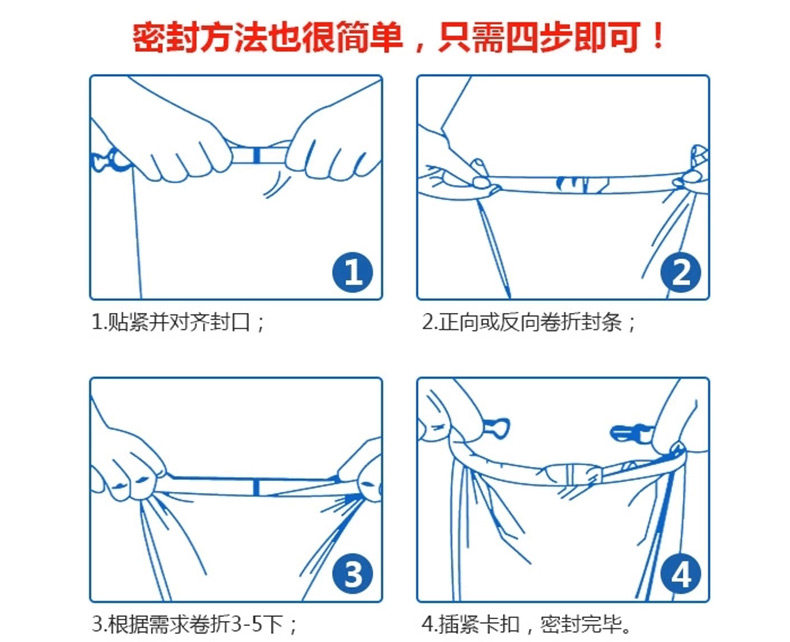 密封方法也很简单，只需四步即可！

1

1.贴紧并对齐封口；

2

2.正向或反向卷折封条；

3

3.根据需求卷折3-5下；

4

4.插紧卡扣，密封完毕。