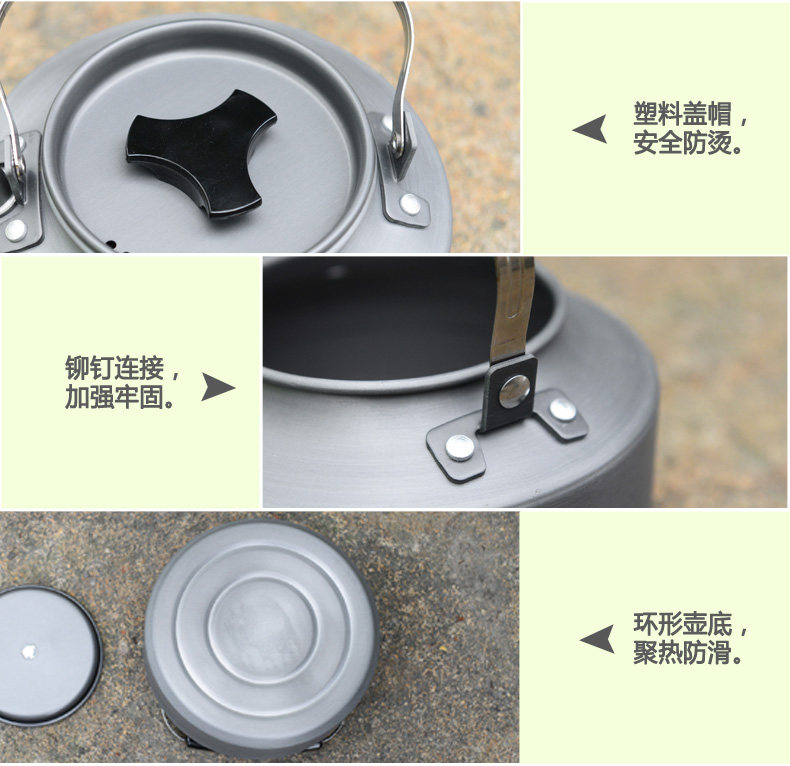 塑料盖帽，
安全防烫。

铆钉连接，
加强牢固。

环形壶底，
聚热防滑。