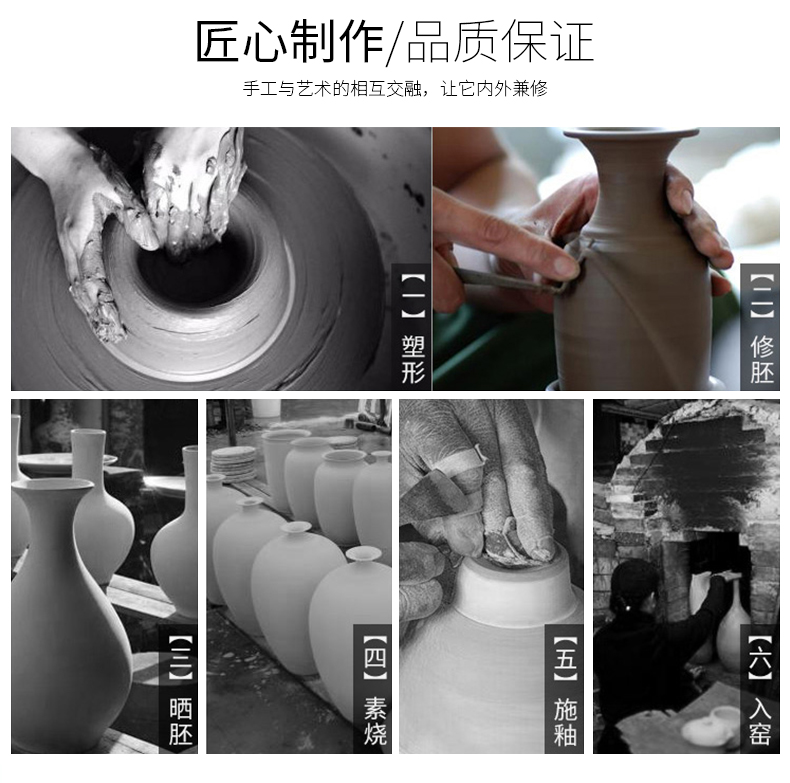 匠心制作/品质保证

手工与艺术的相互交融，让它内外兼修

【一】塑形

【二】修胚

【三】晒胚

【四】素烧

【五】施釉

【六】入窑