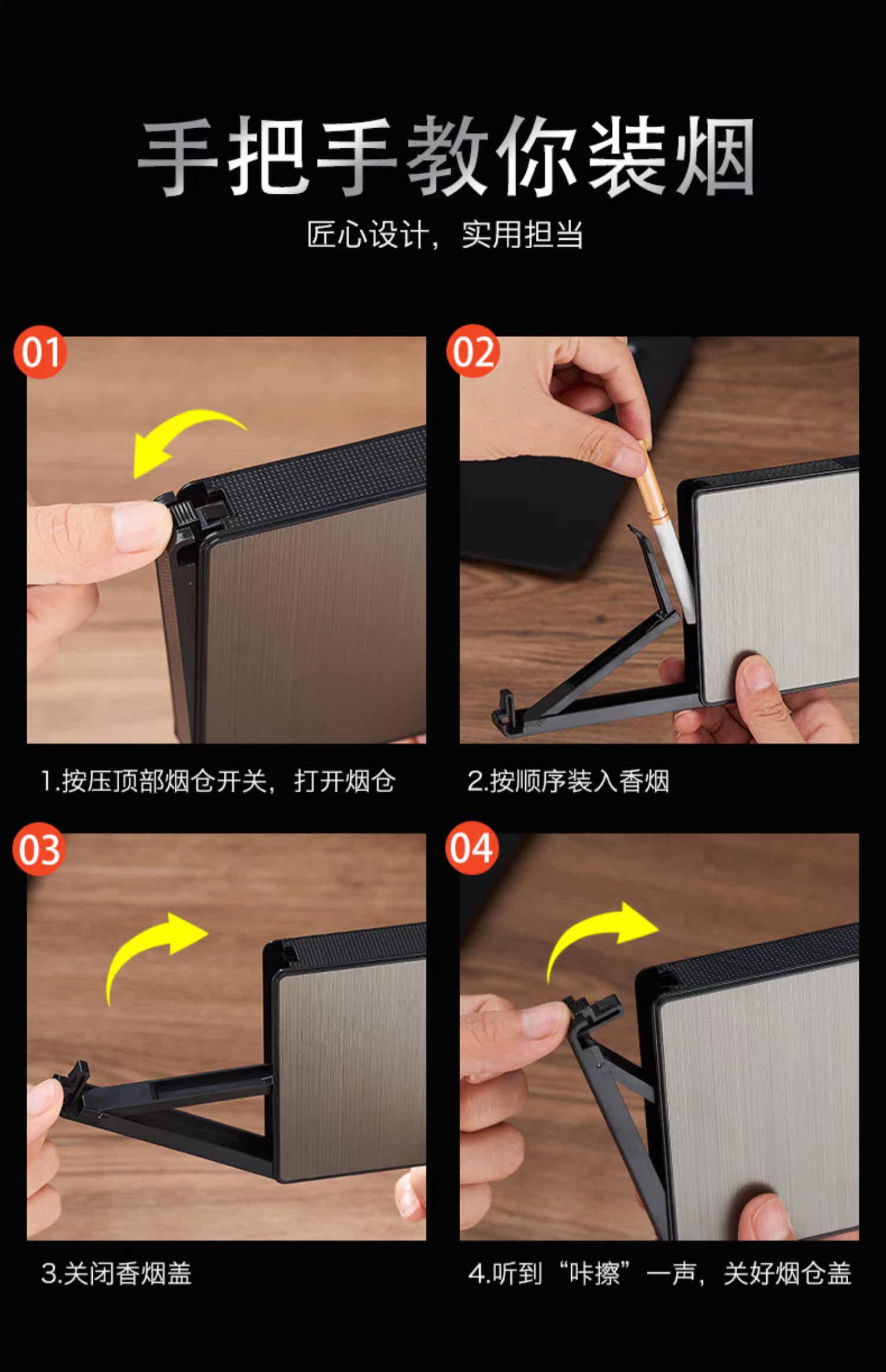 手把手教你装烟

匠心设计，实用担当

01

1.按压顶部烟仓开关，打开烟仓

02

2.按顺序装入香烟

03

3.关闭香烟盖

04

4.听到“咔擦”一声，关好烟仓盖