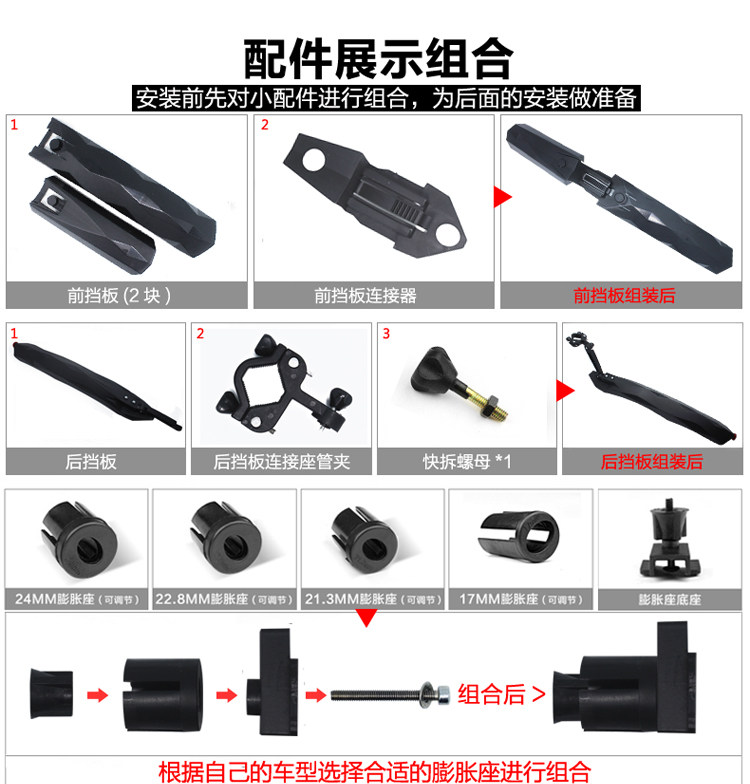 配件展示组合

安装前先对小配件进行组合，为后面的安装做准备

1
前挡板 (2 块 )

2
前挡板连接器

前挡板组装后

1
后挡板

2
后挡板连接座管夹

3
快拆螺母 *1

后挡板组装后

24MM膨胀座（可调节）

22.8MM膨胀座（可调节）

21.3MM膨胀座（可调节）

17MM膨胀座（可调节）

膨胀座底座

组合后 >

根据自己的车型选择合适的膨胀座进行组合