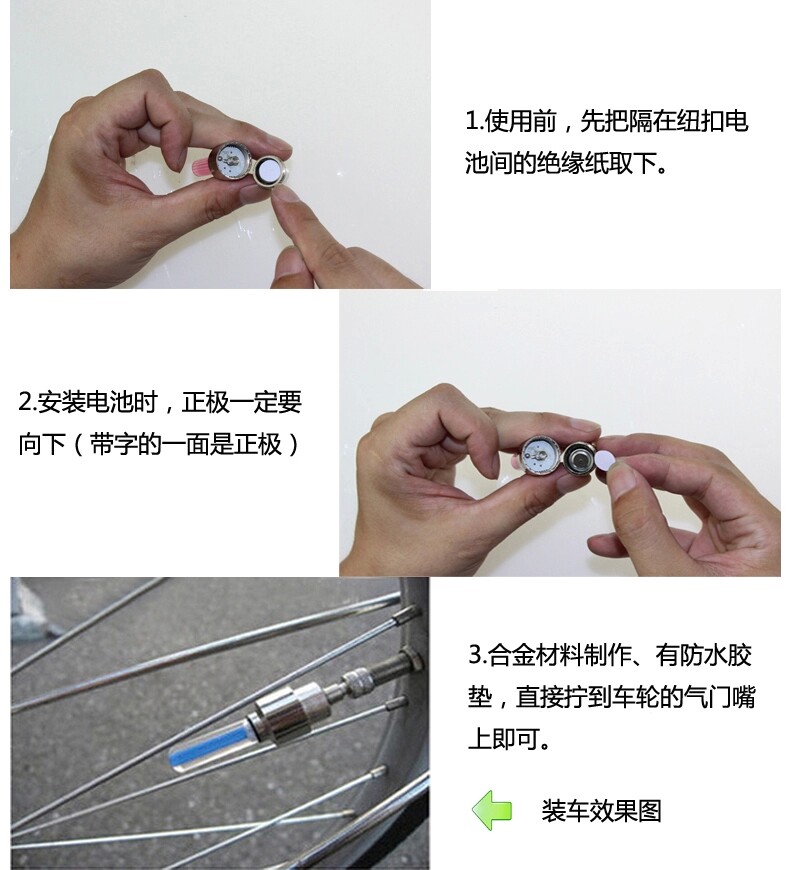 1.使用前，先把隔在纽扣电池间的绝缘纸取下。

2.安装电池时，正极一定要向下（带字的一面是正极）

3.合金材料制作、有防水胶垫，直接拧到车轮的气门嘴上即可。

装车效果图