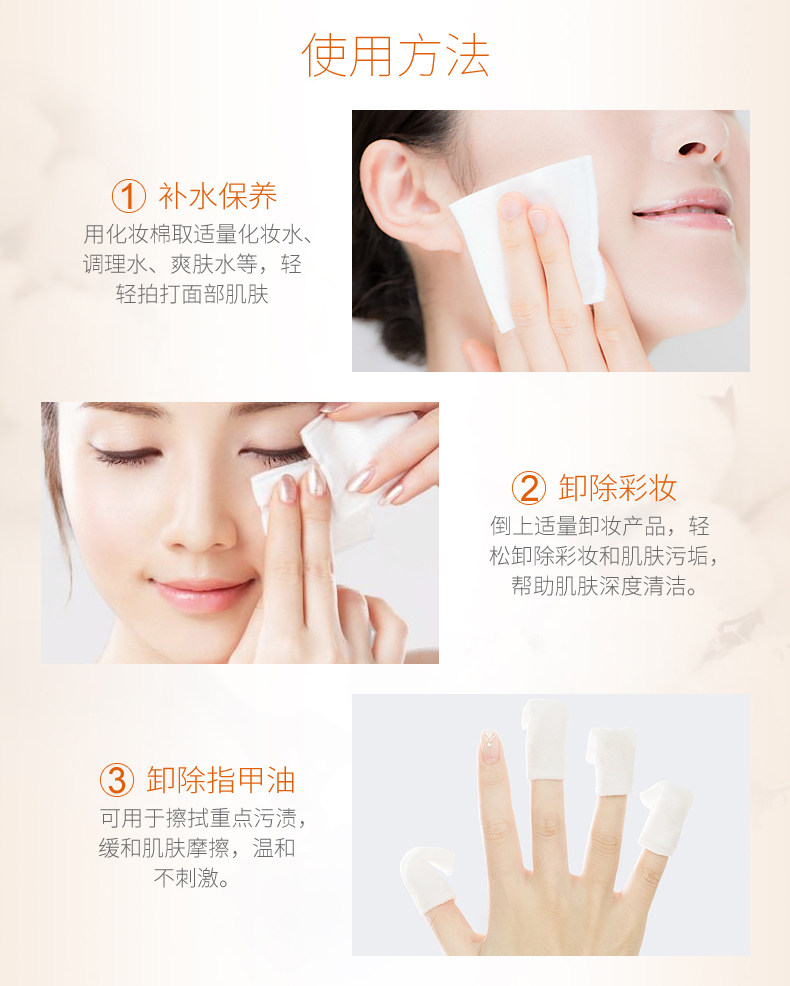 使用方法

① 补水保养
用化妆棉取适量化妆水、调理水、爽肤水等，轻轻拍打面部肌肤

② 卸除彩妆
倒上适量卸妆产品，轻松卸除彩妆和肌肤污垢，帮助肌肤深度清洁。

③ 卸除指甲油
可用于擦拭重点污渍，缓和肌肤摩擦，温和不刺激。