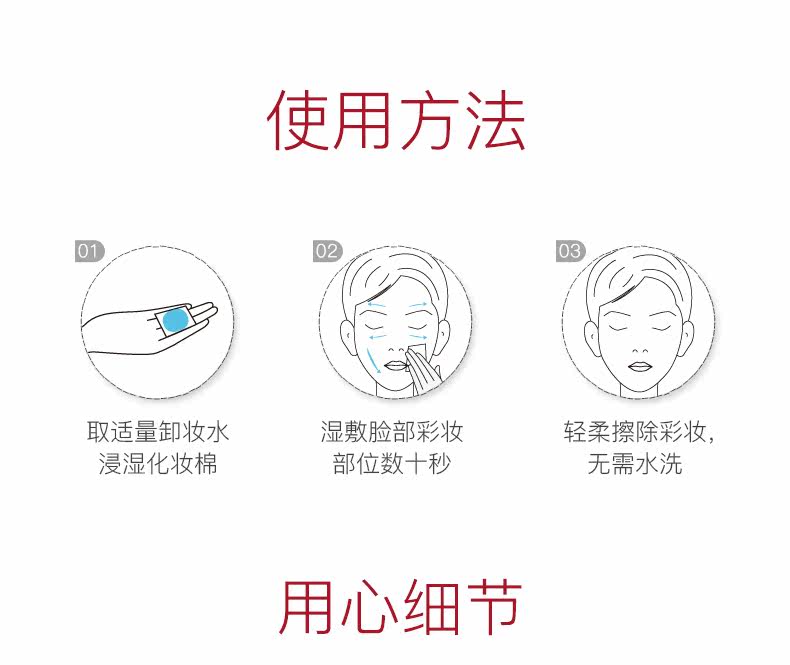 使用方法

01

取适量卸妆水
浸湿化妆棉

02

湿敷脸部彩妆
部位数十秒

03

轻柔擦除彩妆,
无需水洗

用心细节