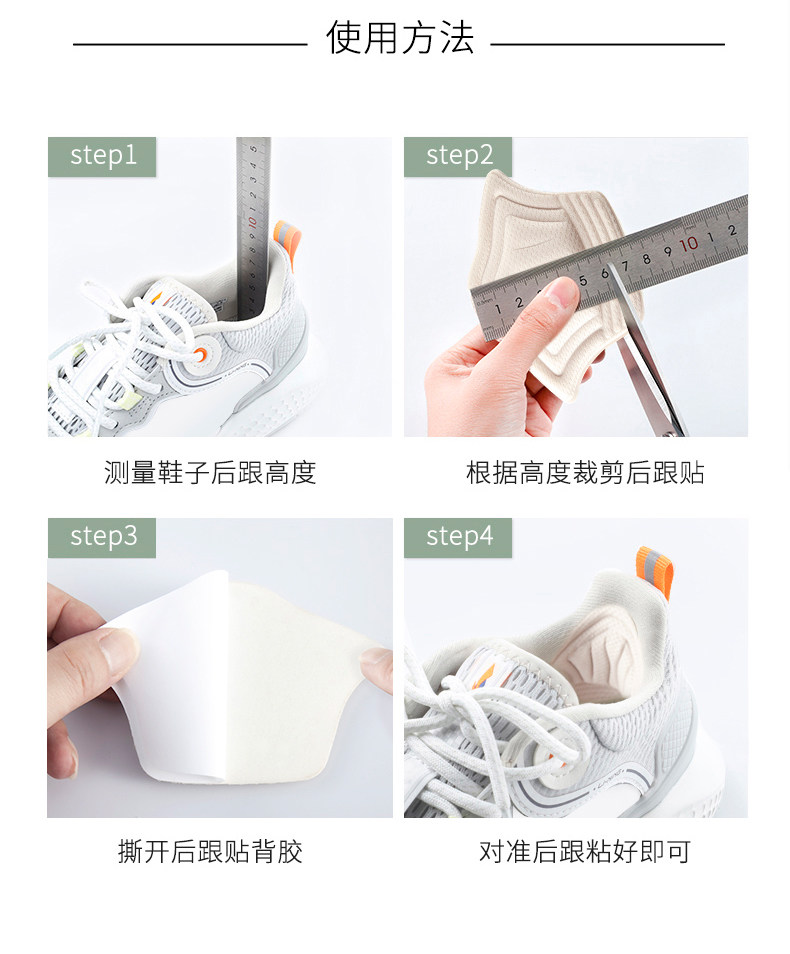 使用方法

step1

测量鞋子后跟高度

step2

根据高度裁剪后跟贴

step3

撕开后跟贴背胶

step4

对准后跟粘好即可